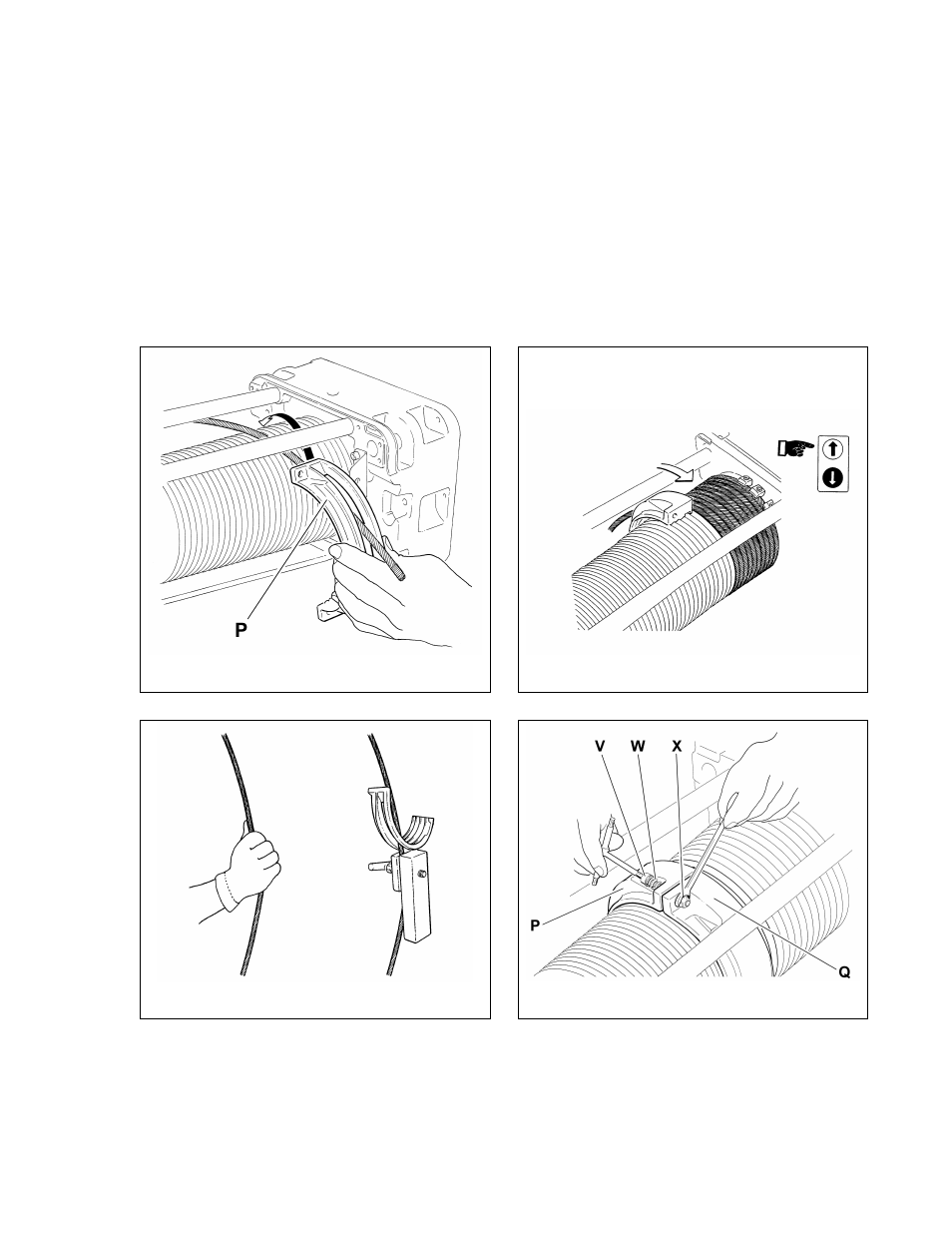 P

V W X

P

Q