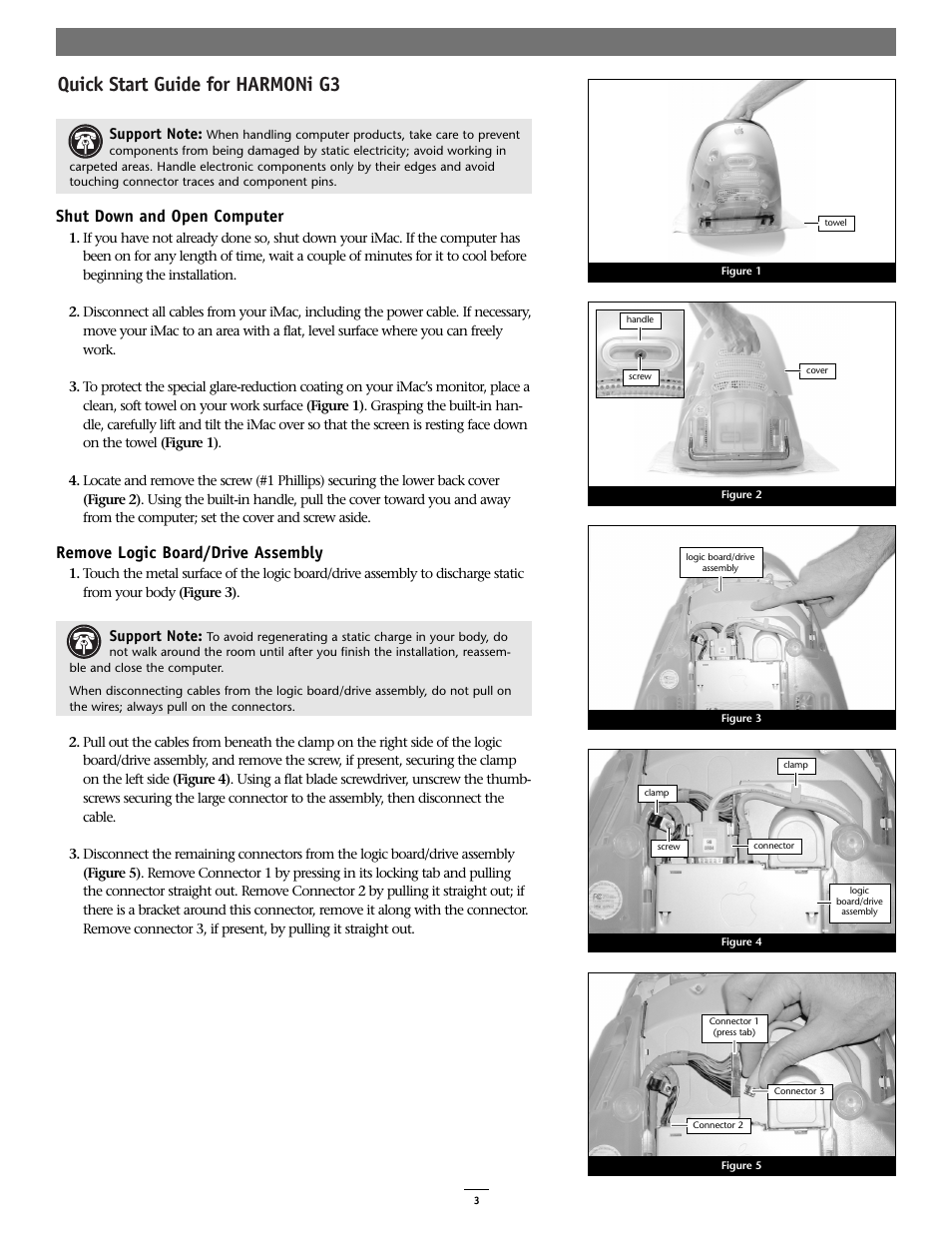 Quick Start Guide for HARMONi G3

Support Note: When handling computer products, take care to prevent components from being damaged by static electricity; avoid working in carpeted areas. Handle electronic components only by their edges and avoid touching connector traces and component pins.

Shut Down and Open Computer

1. If you have not already done so, shut down your iMac. If the computer has been on for any length of time, wait a couple of minutes for it to cool before beginning the installation.

2. Disconnect all cables from your iMac, including the power cable. If necessary, move your iMac to an area with a flat, level surface where you can freely work.

3. To protect the special glare-reduction coating on your iMac's monitor, place a clean, soft towel on your work surface (Figure 1). Grasping the built-in handle, carefully lift and tilt the iMac over so that the screen is resting face down on the towel (Figure 1).

4. Locate and remove the screw (#1 Phillips) securing the lower back cover (Figure 2). Using the built-in handle, pull the cover toward you and away from the computer; set the cover and screw aside.

Remove Logic Board/Drive Assembly

1. Touch the metal surface of the logic board/drive assembly to discharge static from your body (Figure 3).

Support Note: To avoid regenerating a static charge in your body, do not walk around the room until after you finish the installation, reassemble and close the computer.

When disconnecting cables from the logic board/drive assembly, do not pull on the wires; always pull on the connectors.

2. Pull out the cables from beneath the clamp on the right side of the logic board/drive assembly, and remove the screw, if present, securing the clamp on the left side (Figure 4). Using a flat blade screwdriver, unscrew the thumbscrews securing the large connector to the assembly, then disconnect the cable.

3. Disconnect the remaining connectors from the logic board/drive assembly (Figure 5). Remove Connector 1 by pressing in its locking tab and pulling the connector straight out. Remove Connector 2 by pulling it straight out; if there is a bracket around this connector, remove it along with the connector. Remove connector 3, if present, by pulling it straight out.

towel
Figure 1

handle
screw
cover
Figure 2

logic board/drive assembly
Figure 3

clamp
clamp
screw
connector
logic board/drive assembly
Figure 4

Connector 1 (press tab)
Connector 3
Connector 2
Figure 5

3