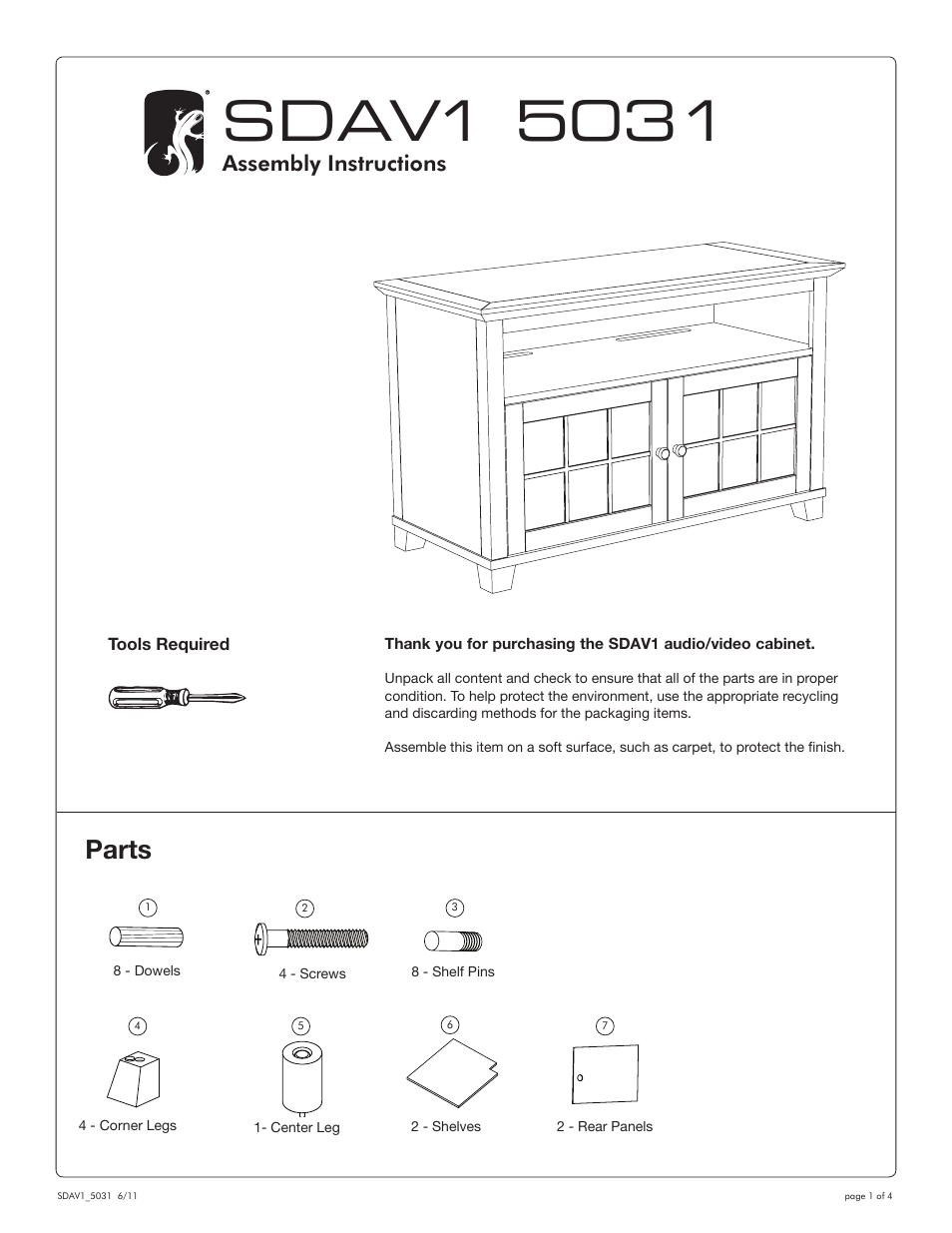 SDAV1 5031
Assembly Instructions

Tools Required

Thank you for purchasing the SDAV1 audio/video cabinet.

Unpack all content and check to ensure that all of the parts are in proper condition. To help protect the environment, use the appropriate recycling and discarding methods for the packaging items.

Assemble this item on a soft surface, such as carpet, to protect the finish.

Parts

1
8 - Dowels

2
4 - Screws

3
8 - Shelf Pins

4
4 - Corner Legs

5
1- Center Leg

6
2 - Shelves

7
2 - Rear Panels

SDAV1_5031 6/11

page 1 of 4