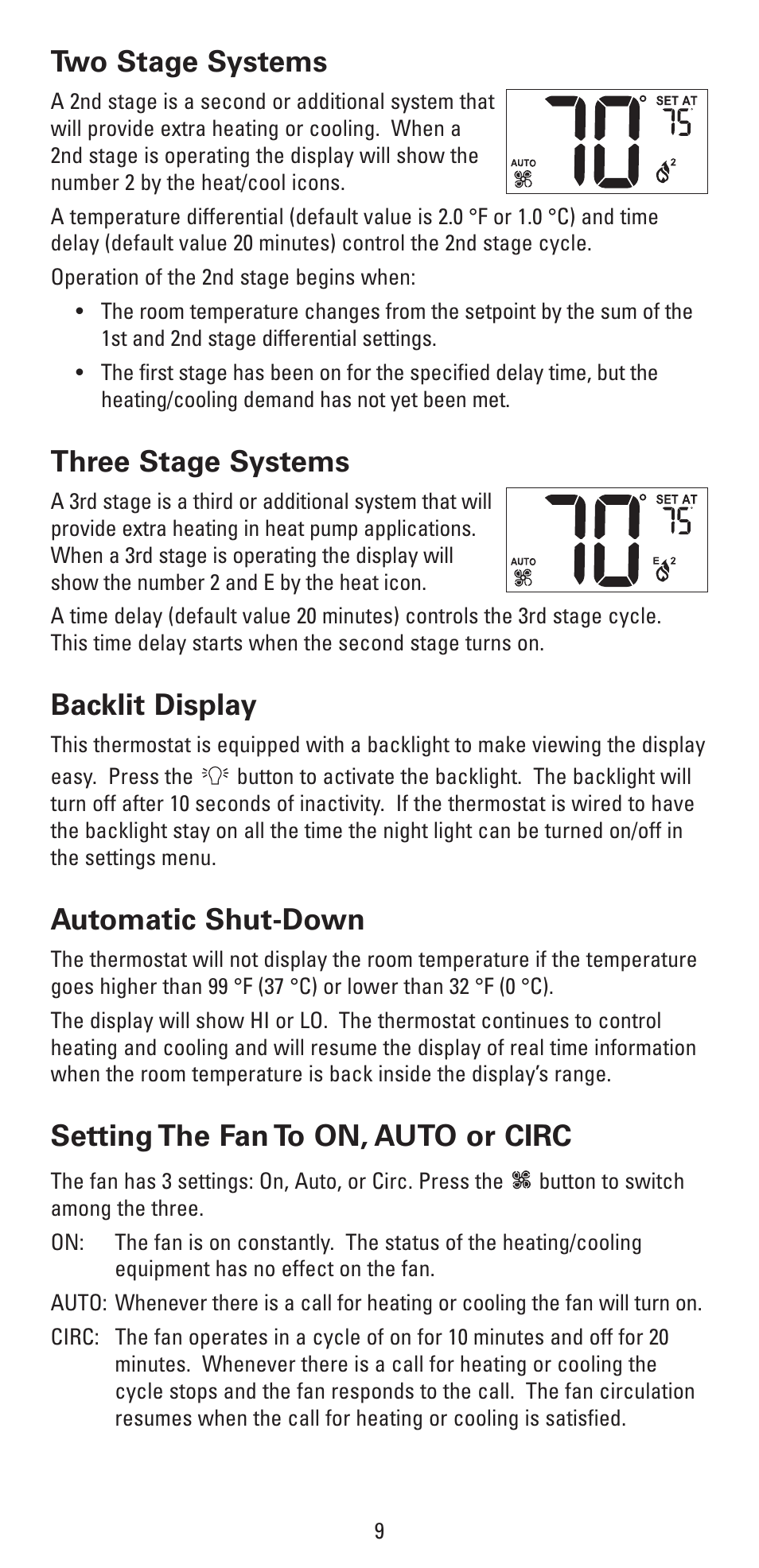 Two Stage Systems

A 2nd stage is a second or additional system that will provide extra heating or cooling. When a 2nd stage is operating the display will show the number 2 by the heat/cool icons.

70° SET AT 75
AUTO
2

A temperature differential (default value is 2.0 °F or 1.0 °C) and time delay (default value 20 minutes) control the 2nd stage cycle.

Operation of the 2nd stage begins when:

• The room temperature changes from the setpoint by the sum of the 1st and 2nd stage differential settings.
• The first stage has been on for the specified delay time, but the heating/cooling demand has not yet been met.

Three Stage Systems

A 3rd stage is a third or additional system that will provide extra heating in heat pump applications. When a 3rd stage is operating the display will show the number 2 and E by the heat icon.

70° SET AT 75
AUTO
E 2

A time delay (default value 20 minutes) controls the 3rd stage cycle. This time delay starts when the second stage turns on.

Backlit Display

This thermostat is equipped with a backlight to make viewing the display easy. Press the button to activate the backlight. The backlight will turn off after 10 seconds of inactivity. If the thermostat is wired to have the backlight stay on all the time the night light can be turned on/off in the settings menu.

Automatic Shut-Down

The thermostat will not display the room temperature if the temperature goes higher than 99 °F (37 °C) or lower than 32 °F (0 °C).

The display will show HI or LO. The thermostat continues to control heating and cooling and will resume the display of real time information when the room temperature is back inside the display's range.

Setting The Fan To ON, AUTO or CIRC

The fan has 3 settings: On, Auto, or Circ. Press the button to switch among the three.

ON: The fan is on constantly. The status of the heating/cooling equipment has no effect on the fan.

AUTO: Whenever there is a call for heating or cooling the fan will turn on.

CIRC: The fan operates in a cycle of on for 10 minutes and off for 20 minutes. Whenever there is a call for heating or cooling the cycle stops and the fan responds to the call. The fan circulation resumes when the call for heating or cooling is satisfied.

9