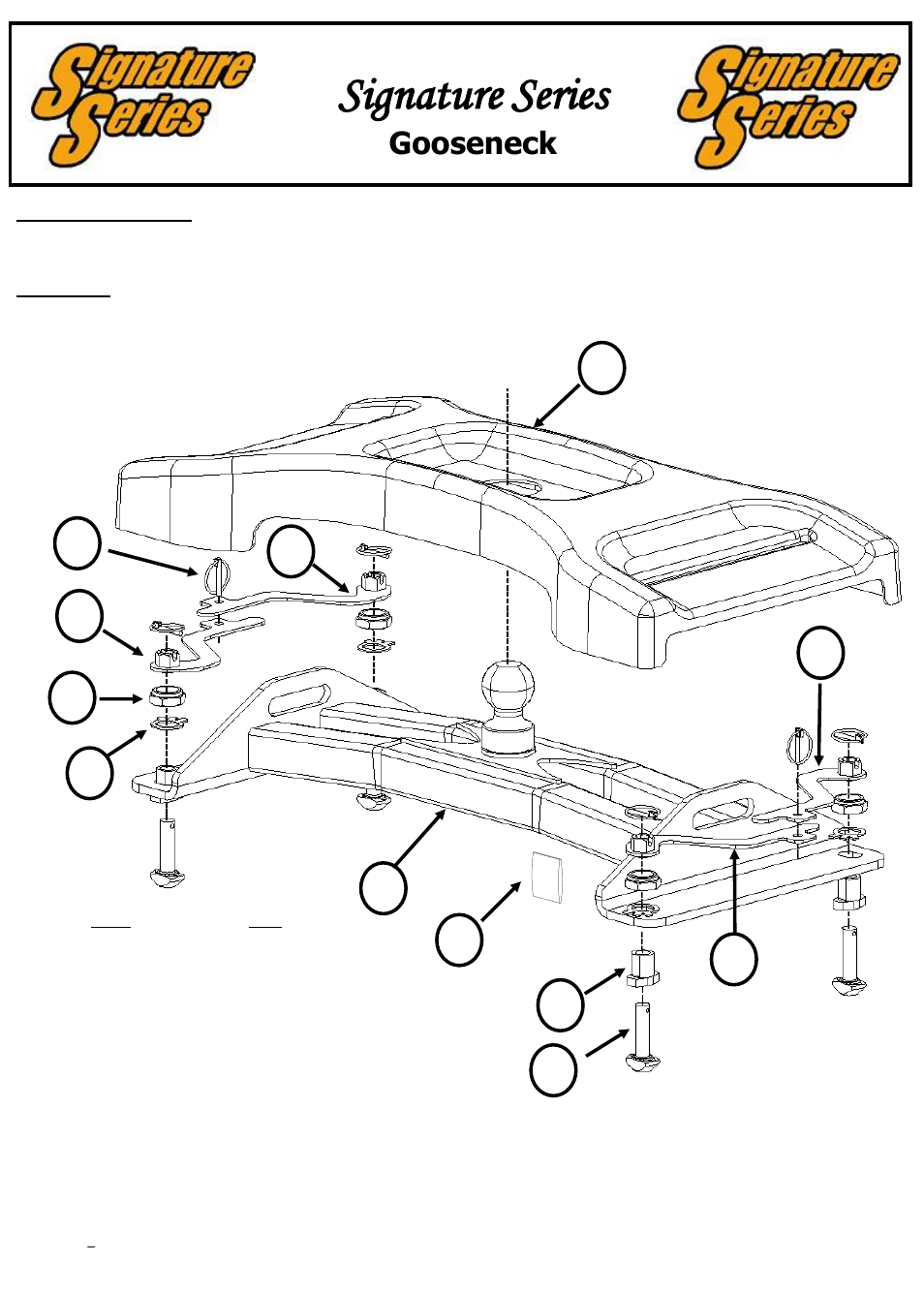 Signature Series

Signature Series
Gooseneck

Signature Series