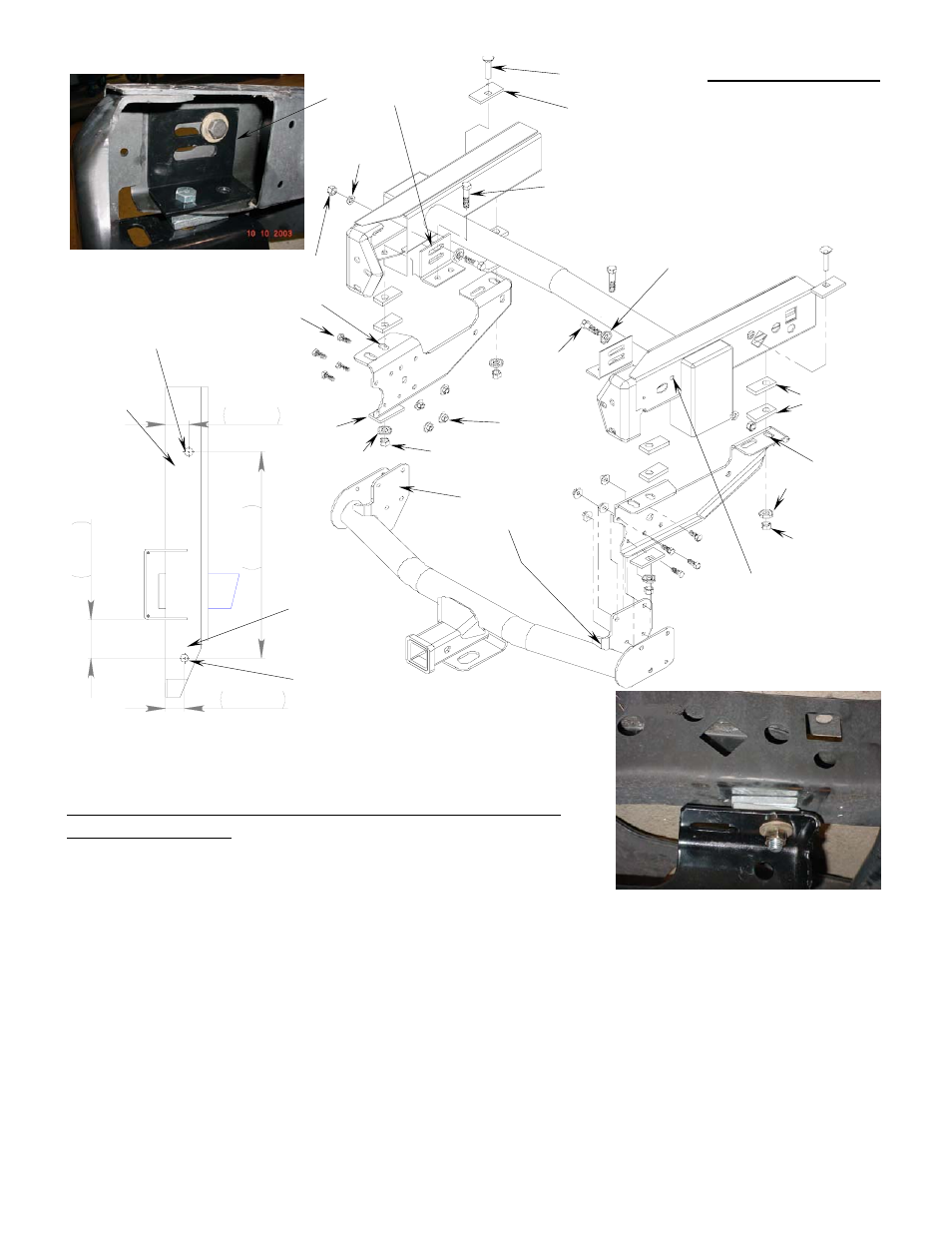 10 10 2003