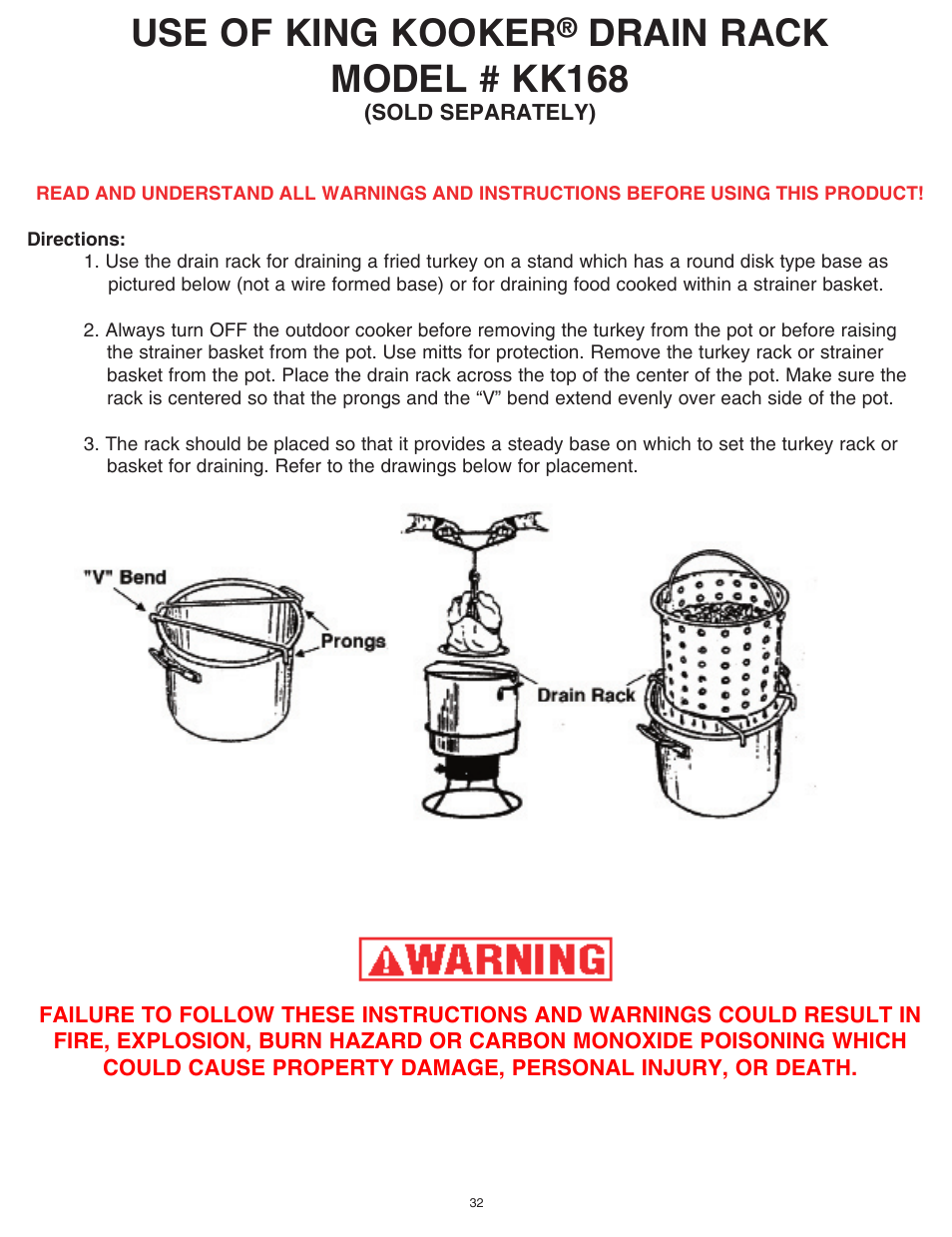 USE OF KING KOOKER® DRAIN RACK
MODEL # KK168
(SOLD SEPARATELY)

READ AND UNDERSTAND ALL WARNINGS AND INSTRUCTIONS BEFORE USING THIS PRODUCT!

Directions:
1. Use the drain rack for draining a fried turkey on a stand which has a round disk type base as pictured below (not a wire formed base) or for draining food cooked within a strainer basket.

2. Always turn OFF the outdoor cooker before removing the turkey from the pot or before raising the strainer basket from the pot. Use mitts for protection. Remove the turkey rack or strainer basket from the pot. Place the drain rack across the top of the center of the pot. Make sure the rack is centered so that the prongs and the “V” bend extend evenly over each side of the pot.

3. The rack should be placed so that it provides a steady base on which to set the turkey rack or basket for draining. Refer to the drawings below for placement.

"V" Bend
Prongs
Drain Rack

WARNING

FAILURE TO FOLLOW THESE INSTRUCTIONS AND WARNINGS COULD RESULT IN FIRE, EXPLOSION, BURN HAZARD OR CARBON MONOXIDE POISONING WHICH COULD CAUSE PROPERTY DAMAGE, PERSONAL INJURY, OR DEATH.

32