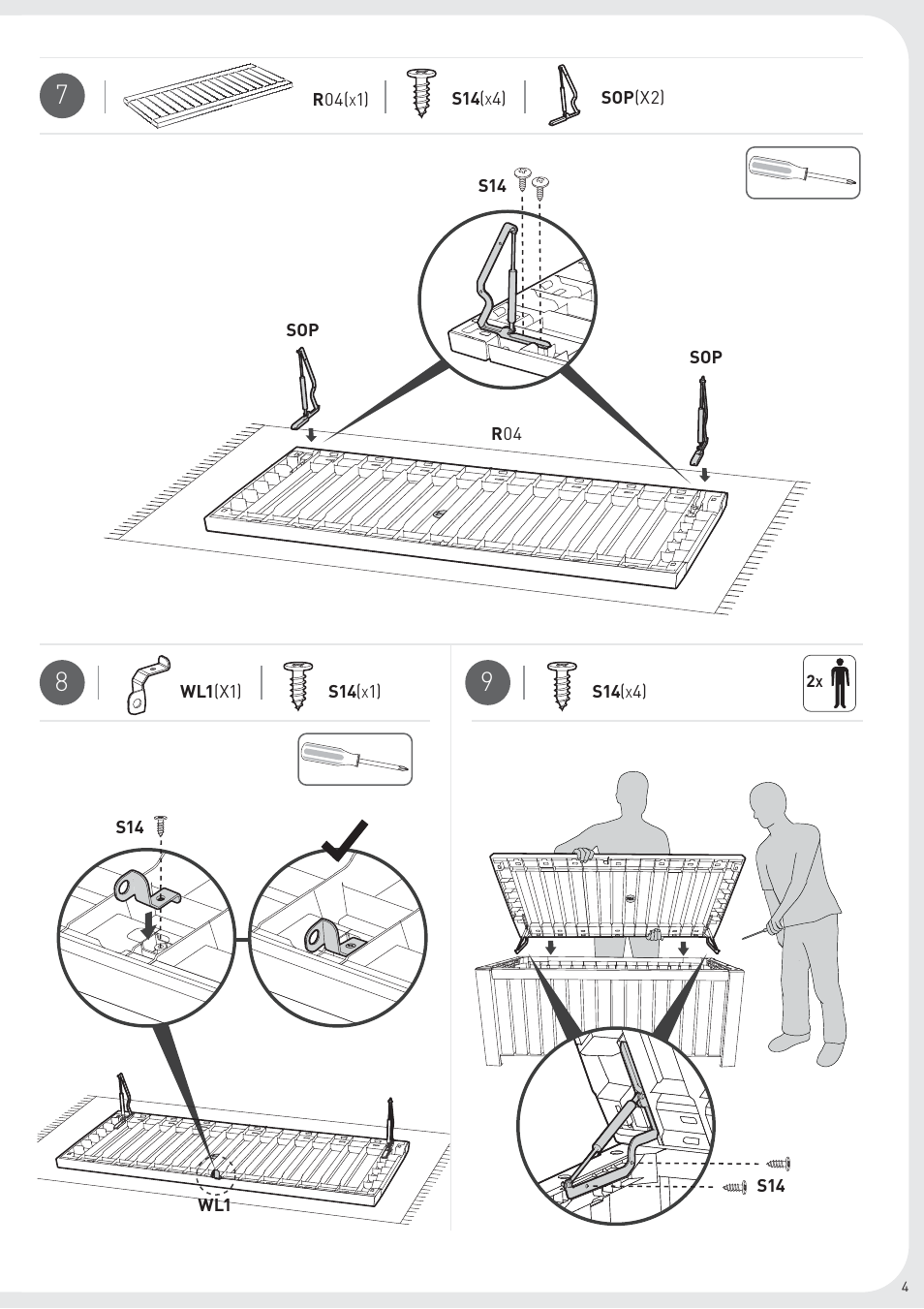 7

R04(x1)

S14(x4)

SOP(X2)

S14

SOP

SOP

R04

8

WL1(X1)

S14(x1)

S14

WL1

9

S14(x4)

2x

S14

4