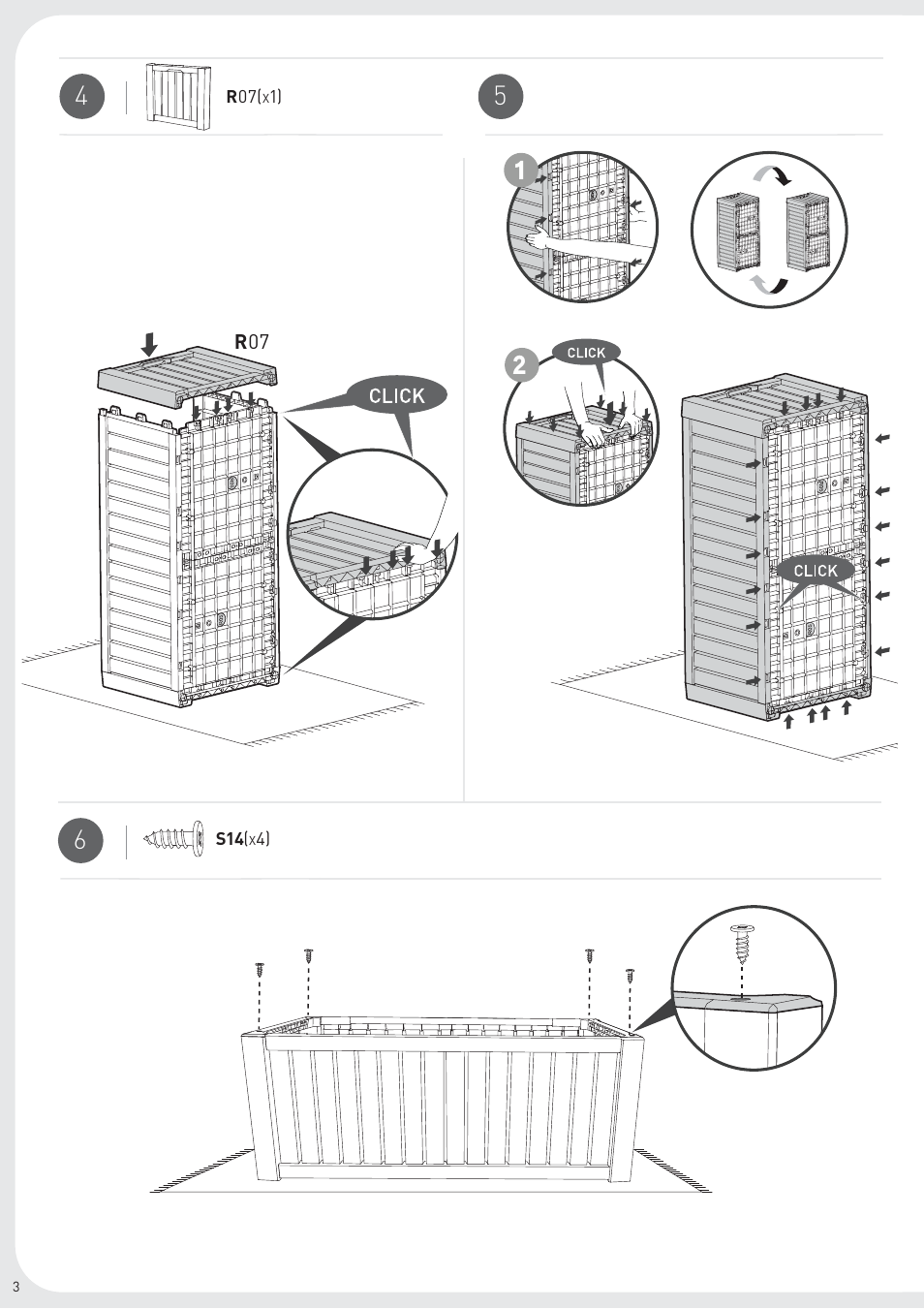 4

R07(x1)

R07

CLICK

5

1

2

CLICK

CLICK

6

S14(x4)

3