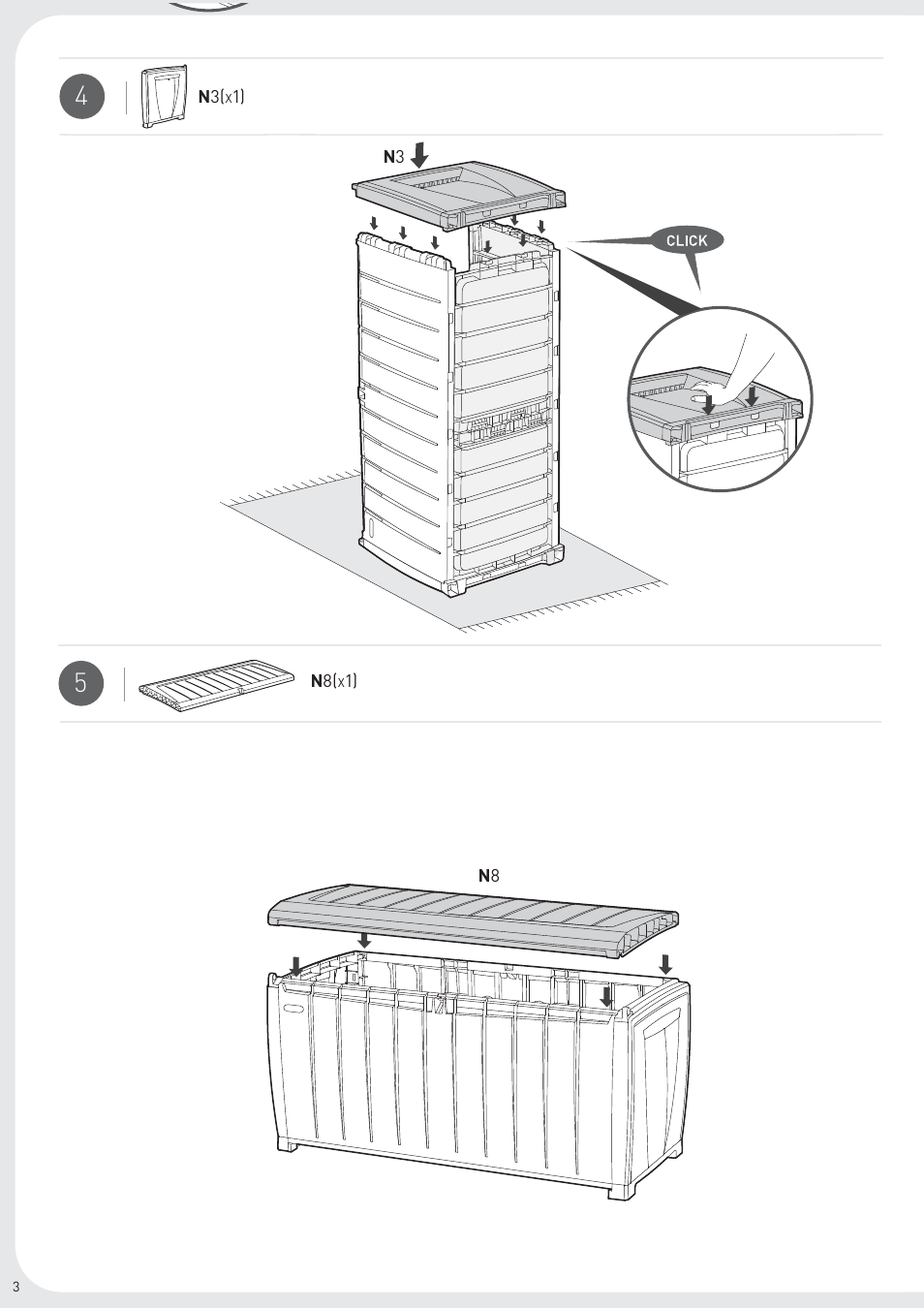 4

N3(x1)

N3

CLICK

5

N8(x1)

N8

3