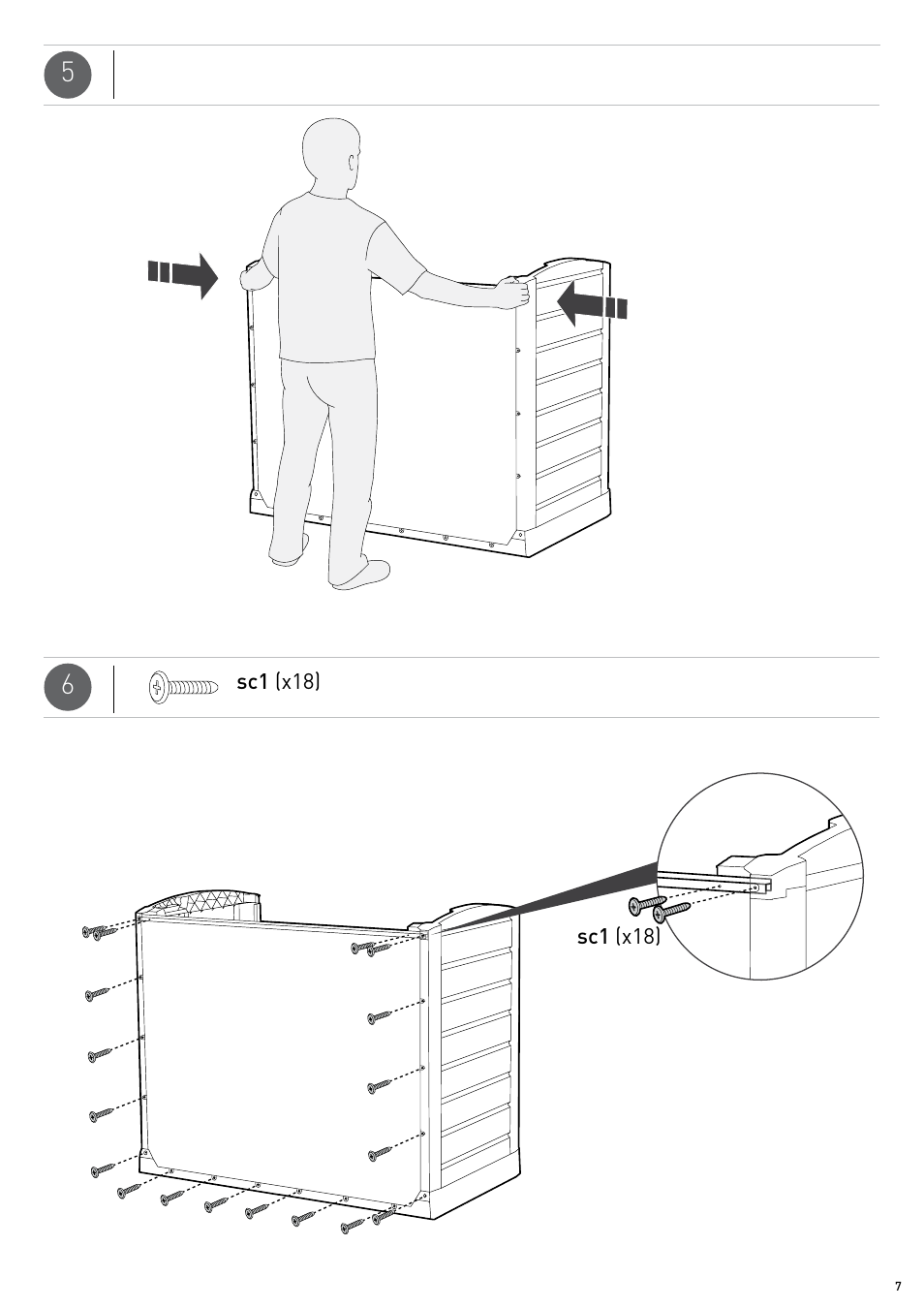 5

6

sc1 (x18)

sc1 (x18)

7