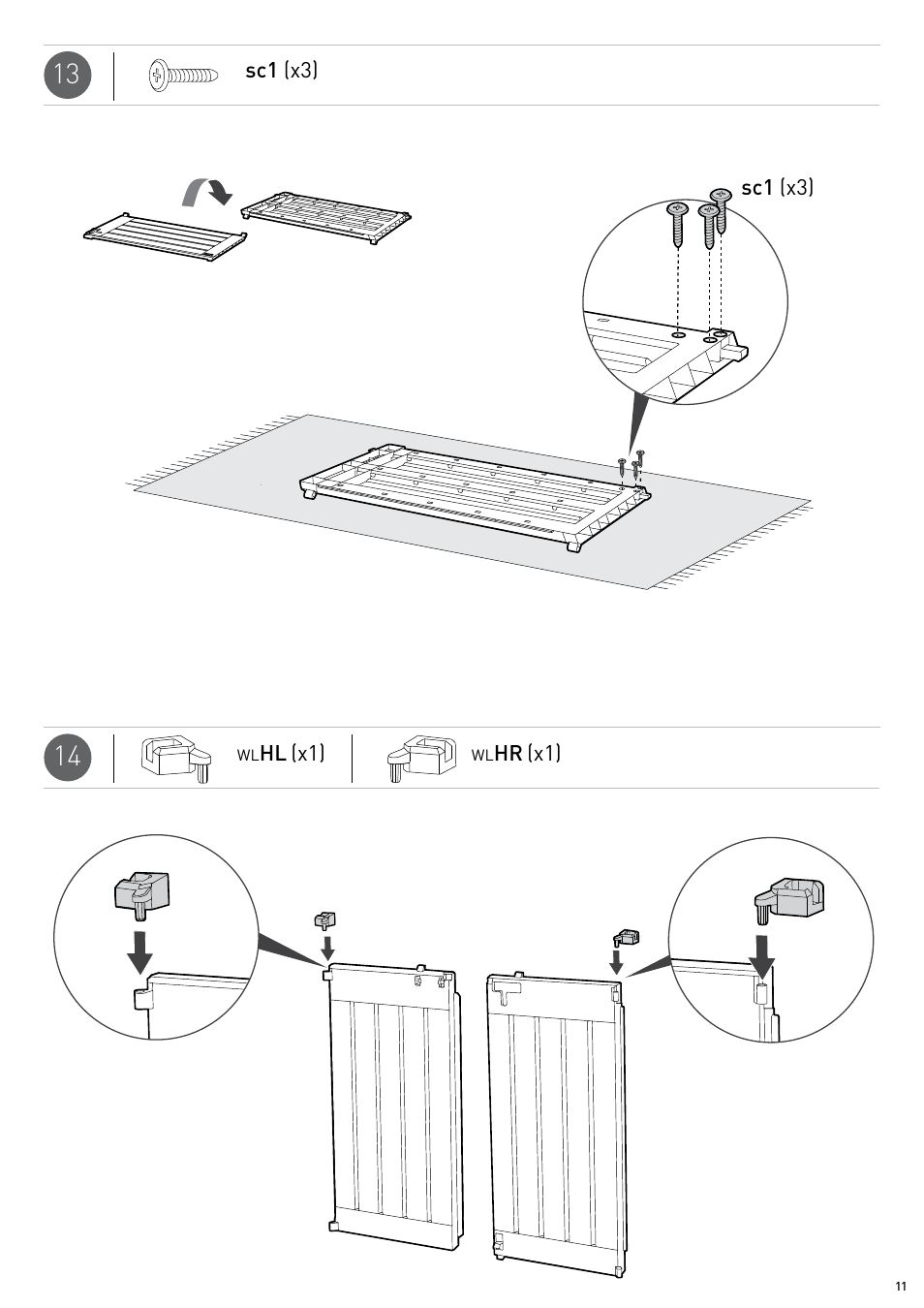 13

sc1 (x3)

sc1 (x3)

14

WLHL (x1)

WLHR (x1)

11