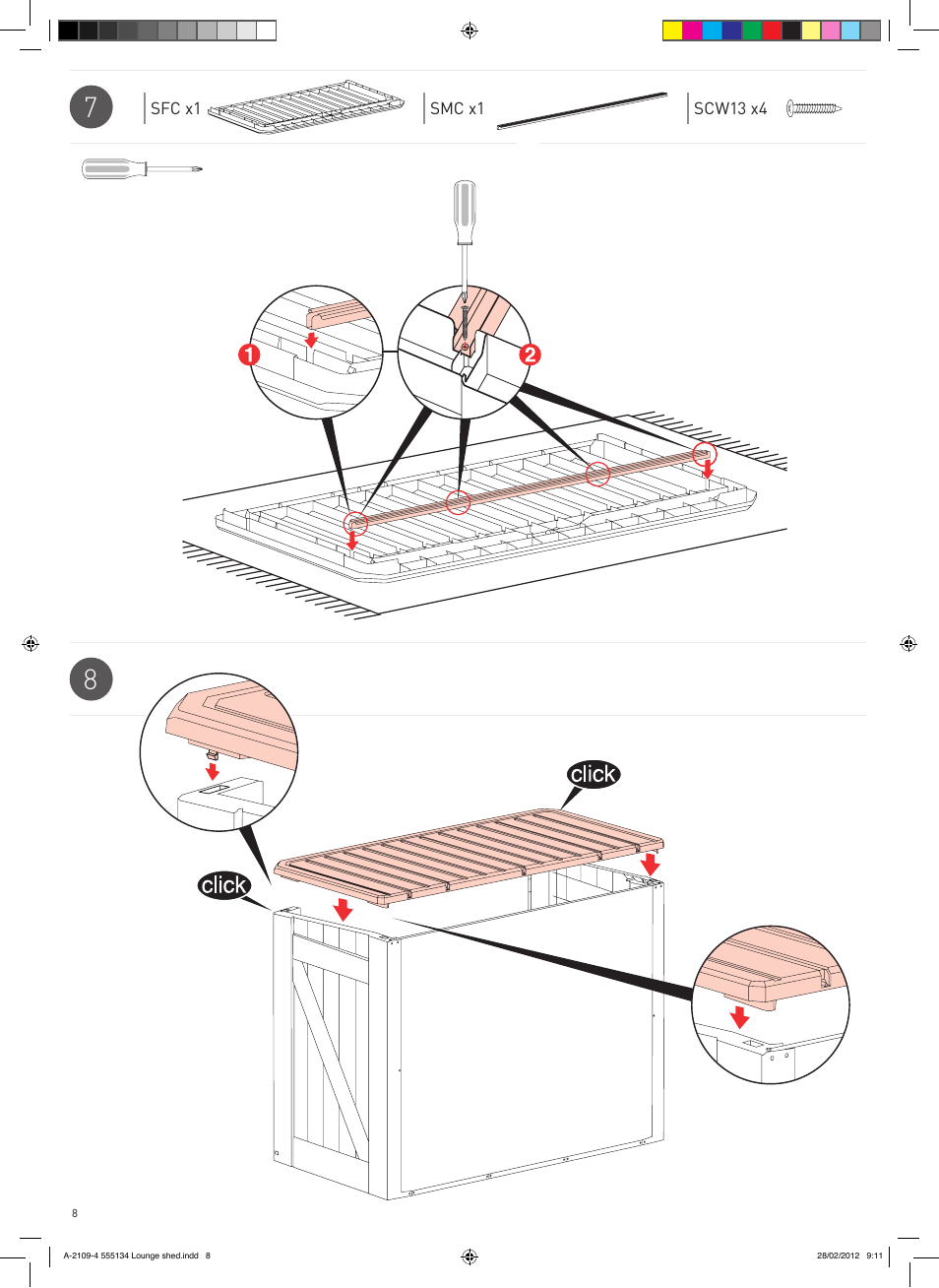 7

SFC x1

SMC x1

SCW13 x4

1

2

8

click

click

8

A-2109-4 555134 Lounge shed.indd 8

28/02/2012 9:11