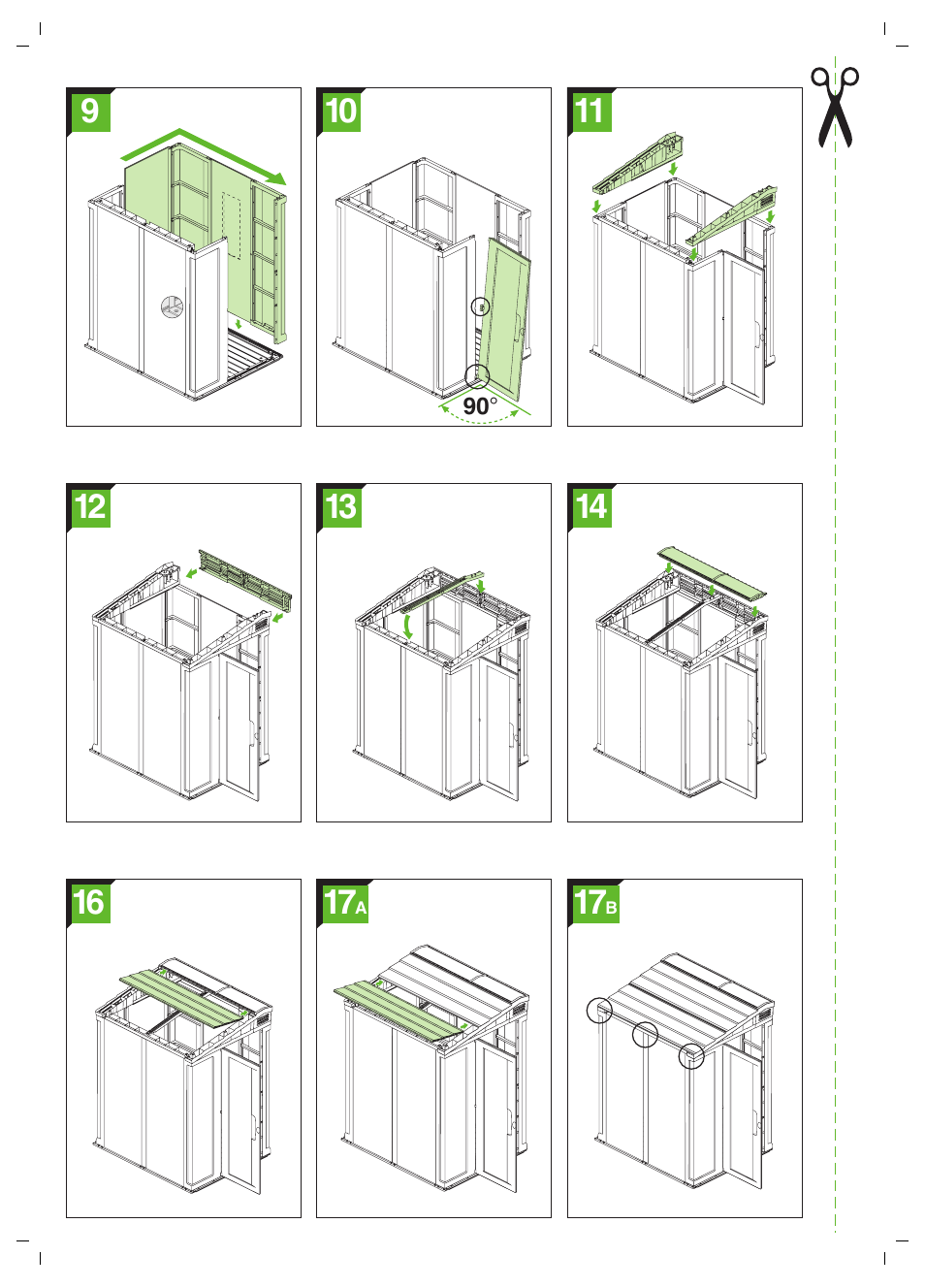 9

10

90°

11

12

13

14

16

17A

17B