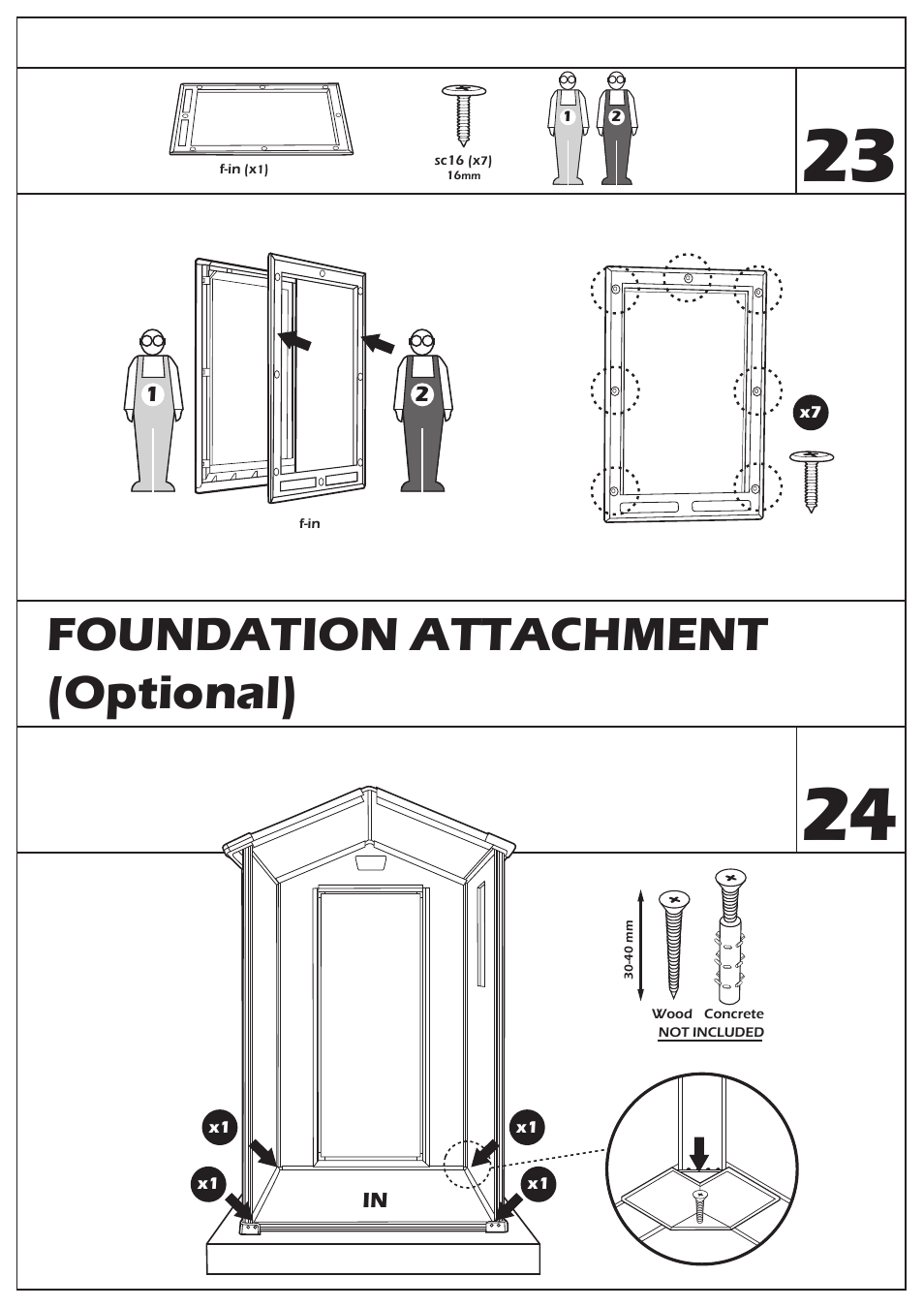 f-in (x1)

sc16 (x7)
16mm

1 2

23

1

2

f-in

x7

FOUNDATION ATTACHMENT
(Optional)

24

30-40 mm

Wood Concrete
NOT INCLUDED

x1
x1
x1
x1

IN