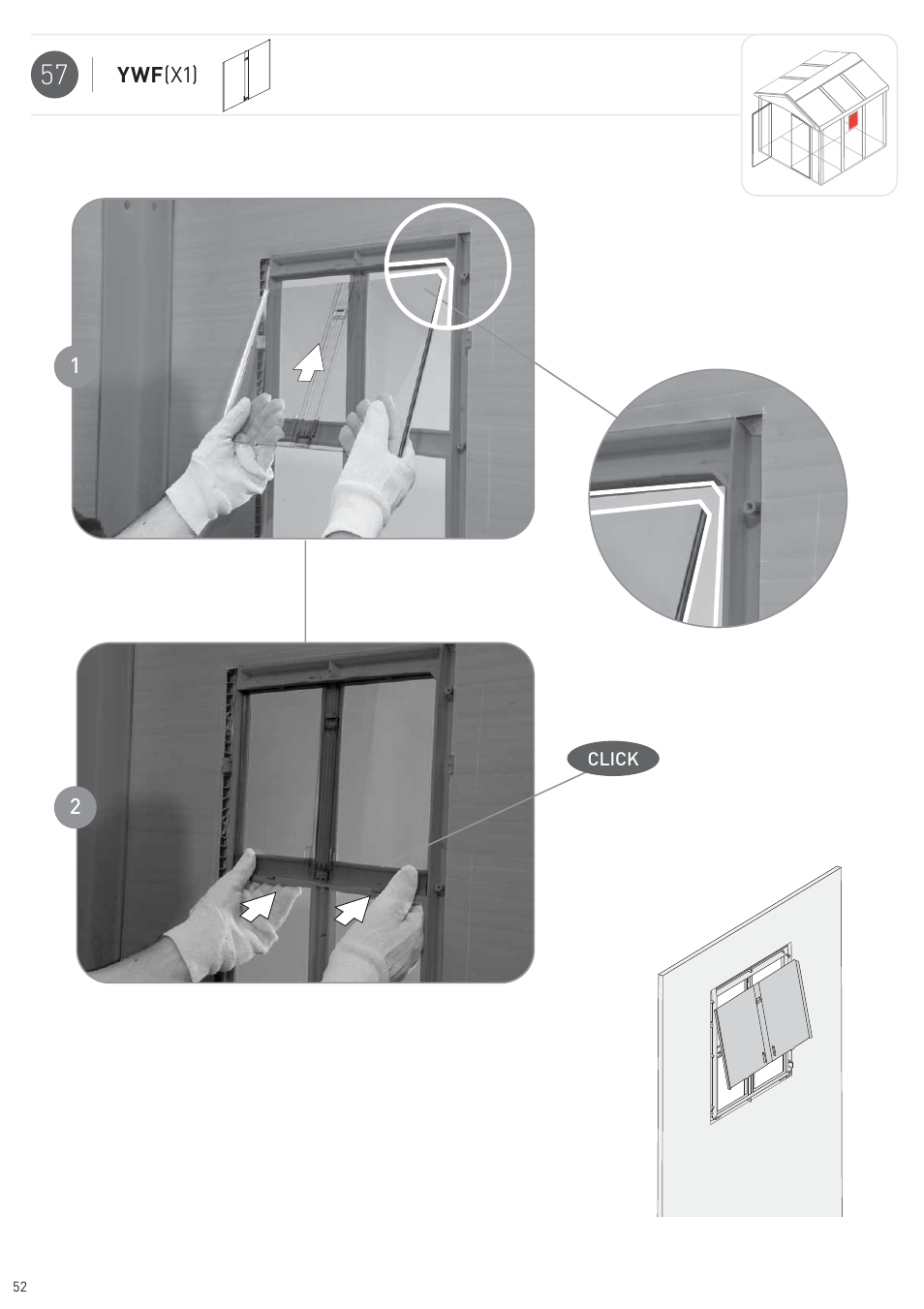 57 YWF(X1)

1

2

CLICK

52