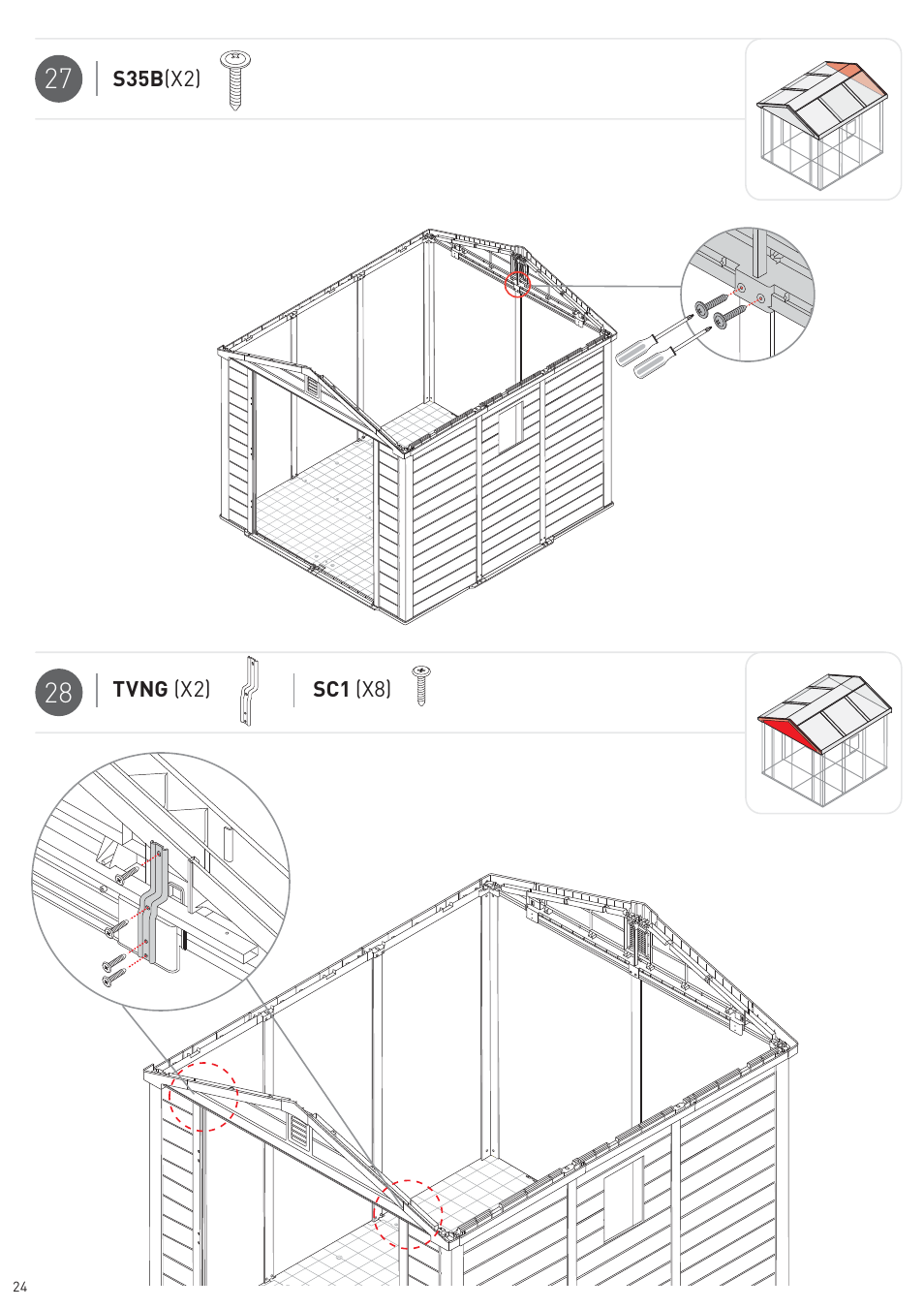 27 S35B(X2)

28 TVNG (X2) SC1 (X8)

24