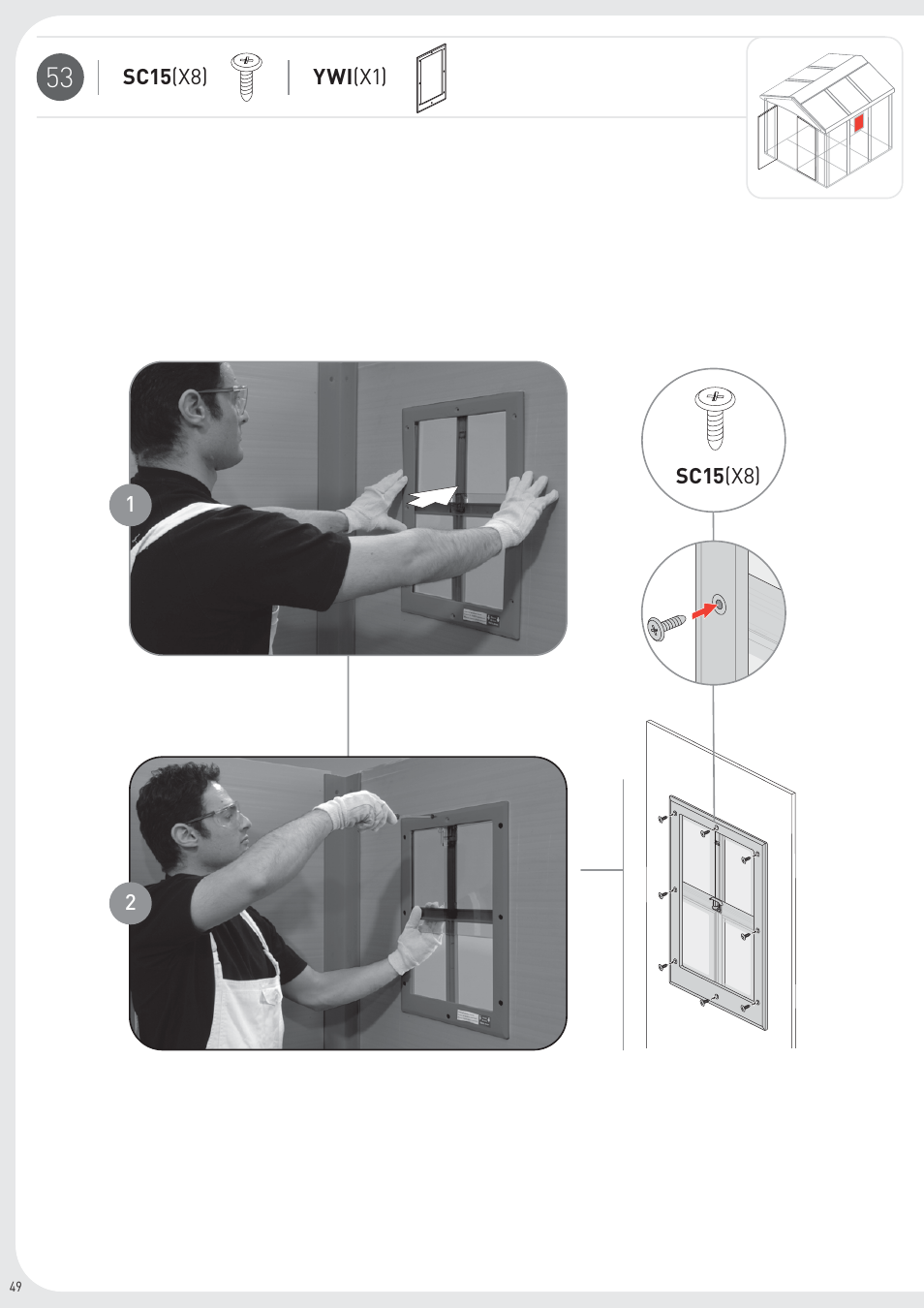 53 SC15(X8) YWI(X1)

1

2

SC15(X8)

49