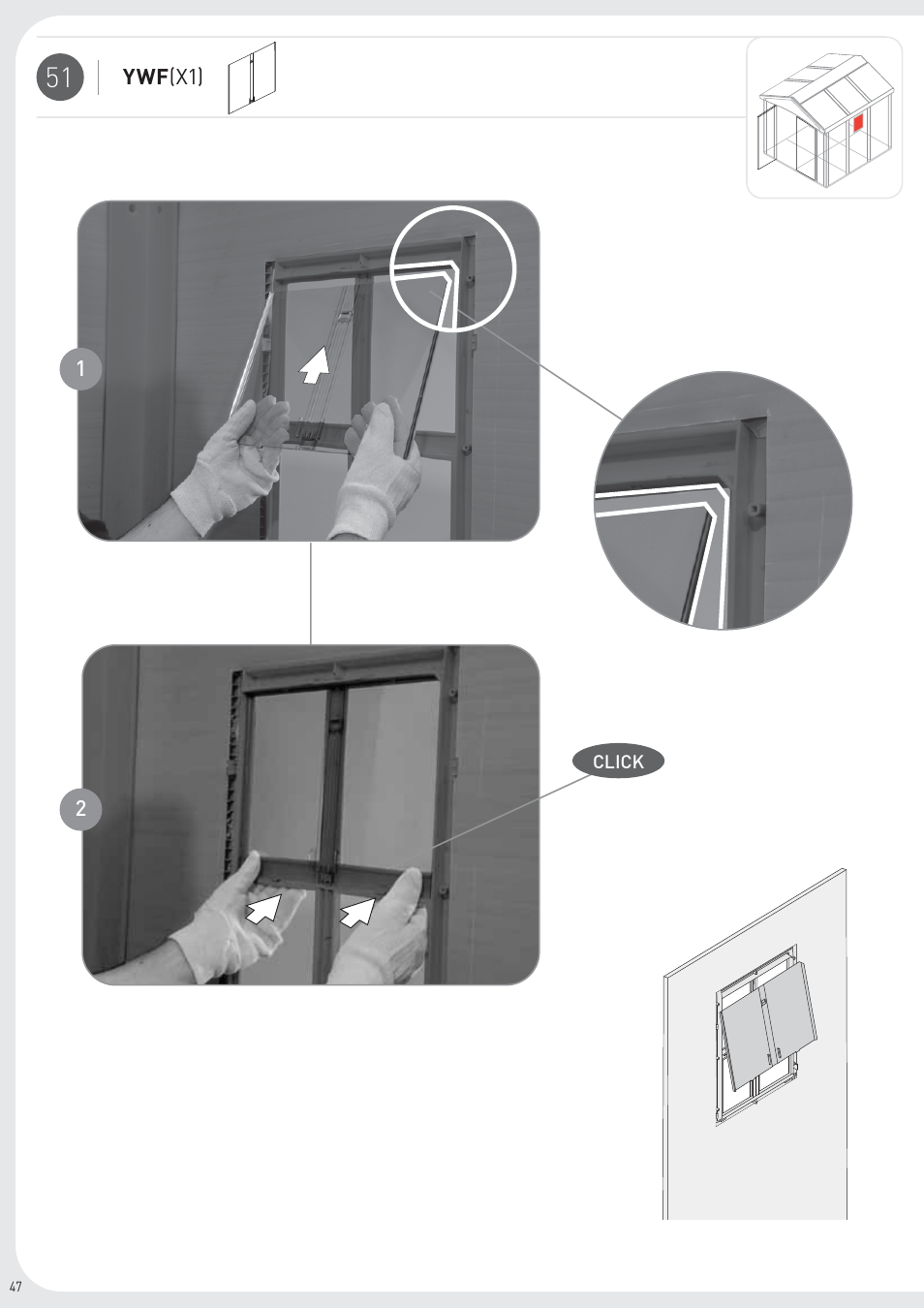 51

YWF(X1)

1

2

CLICK

47