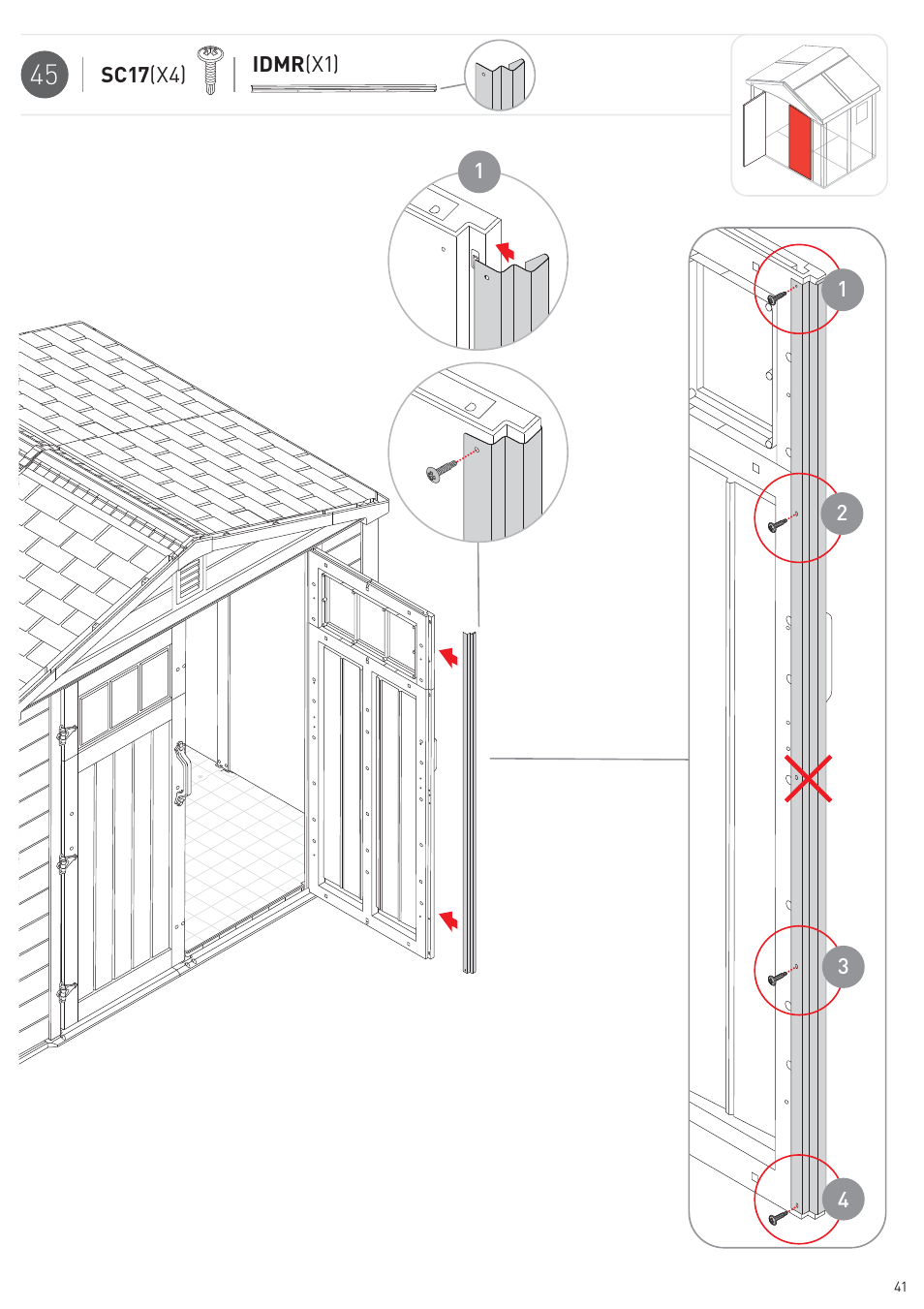 45 SC17(X4) IDMR(X1)

1

1

2

3

4

41