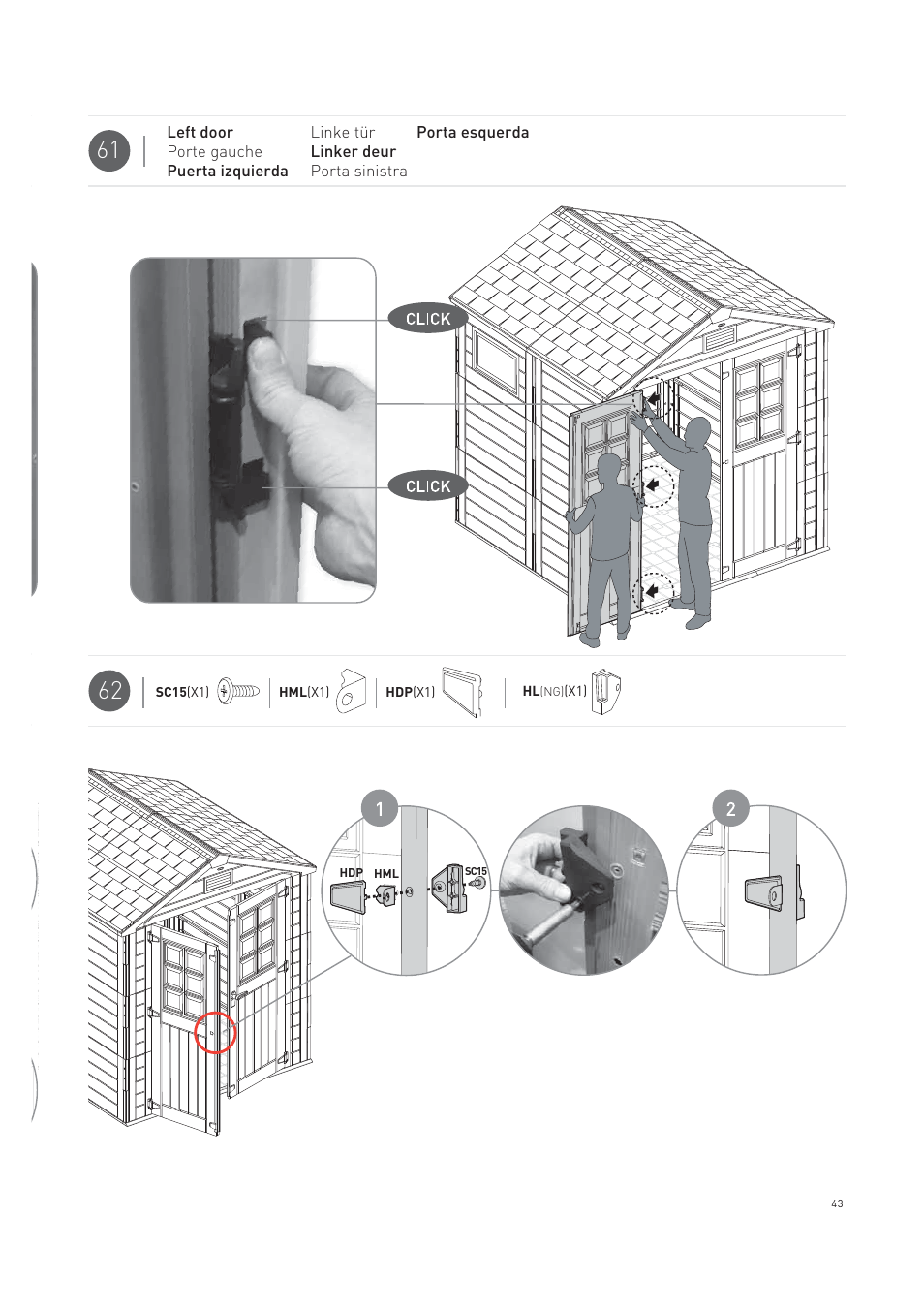 61

Left door
Porte gauche
Puerta izquierda

Linke tür
Linker deur
Porta sinistra

Porta esquerda

CLICK

CLICK

62

SC15(X1)

HML(X1)

HDP(X1)

HL(NG)(X1)

1

HDP

HML

SC15

2

43