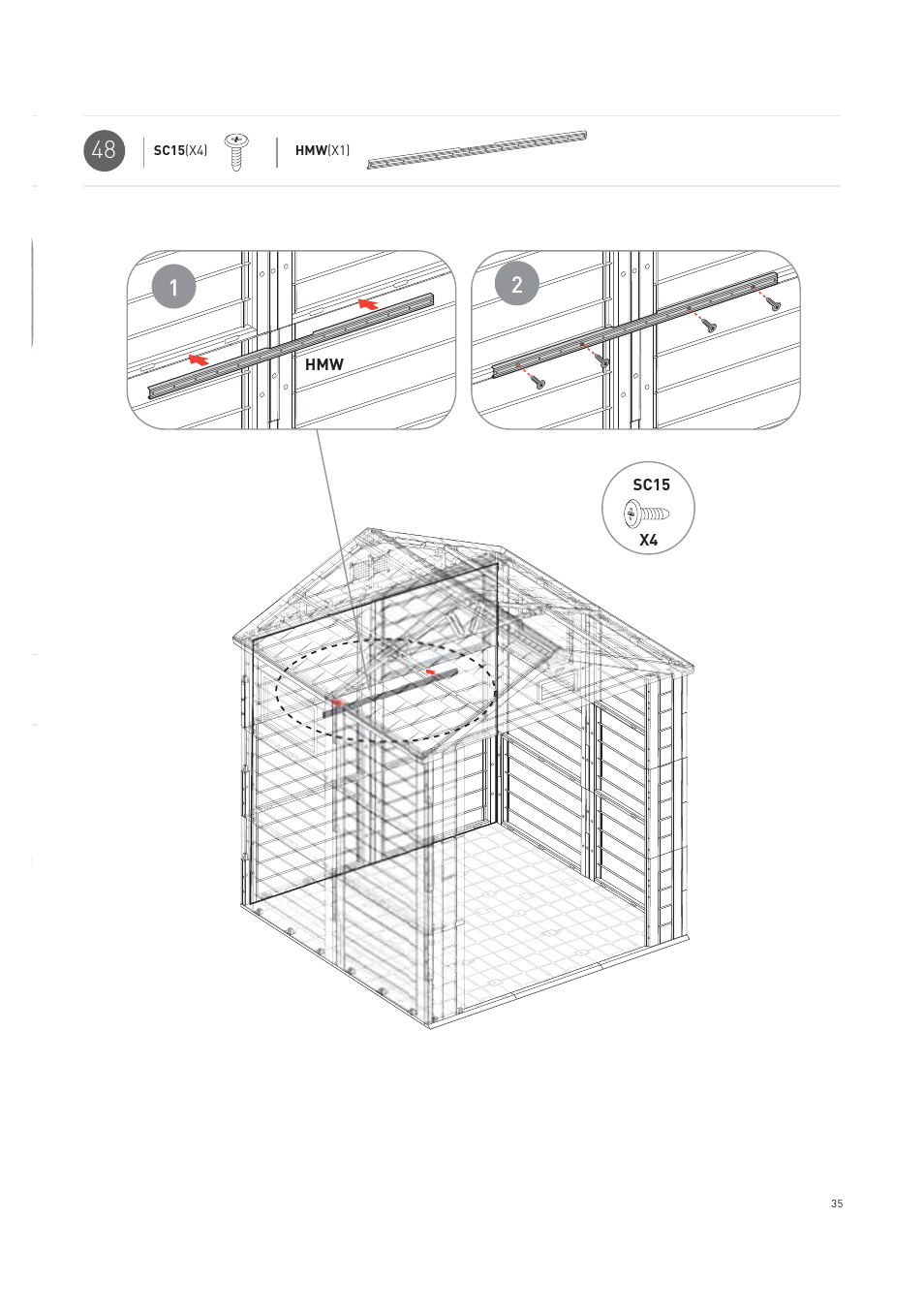 48 SC15(X4) HMW(X1)

1

HMW

2

SC15

X4

35