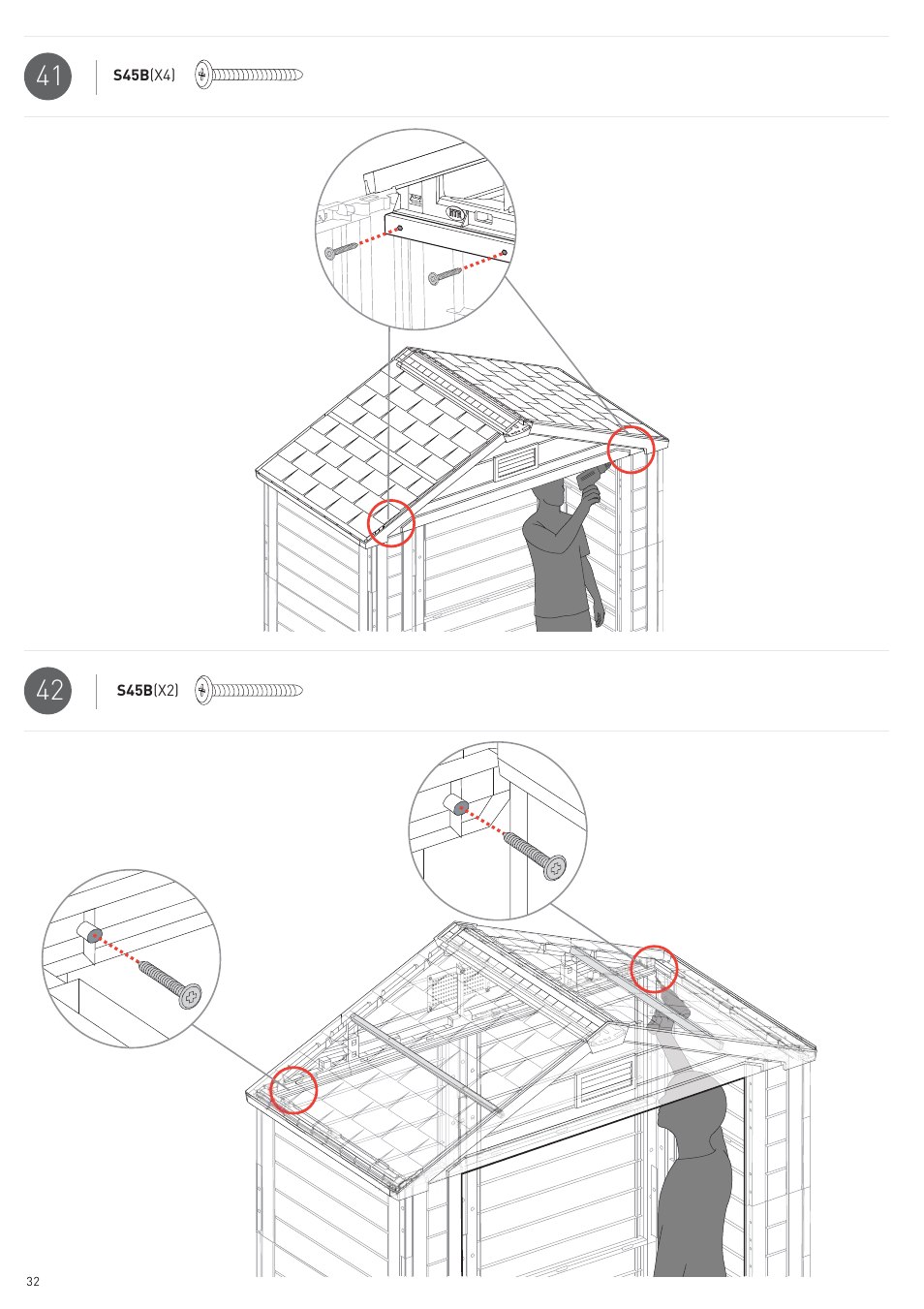 41

S45B(X4)

42

S45B(X2)

32