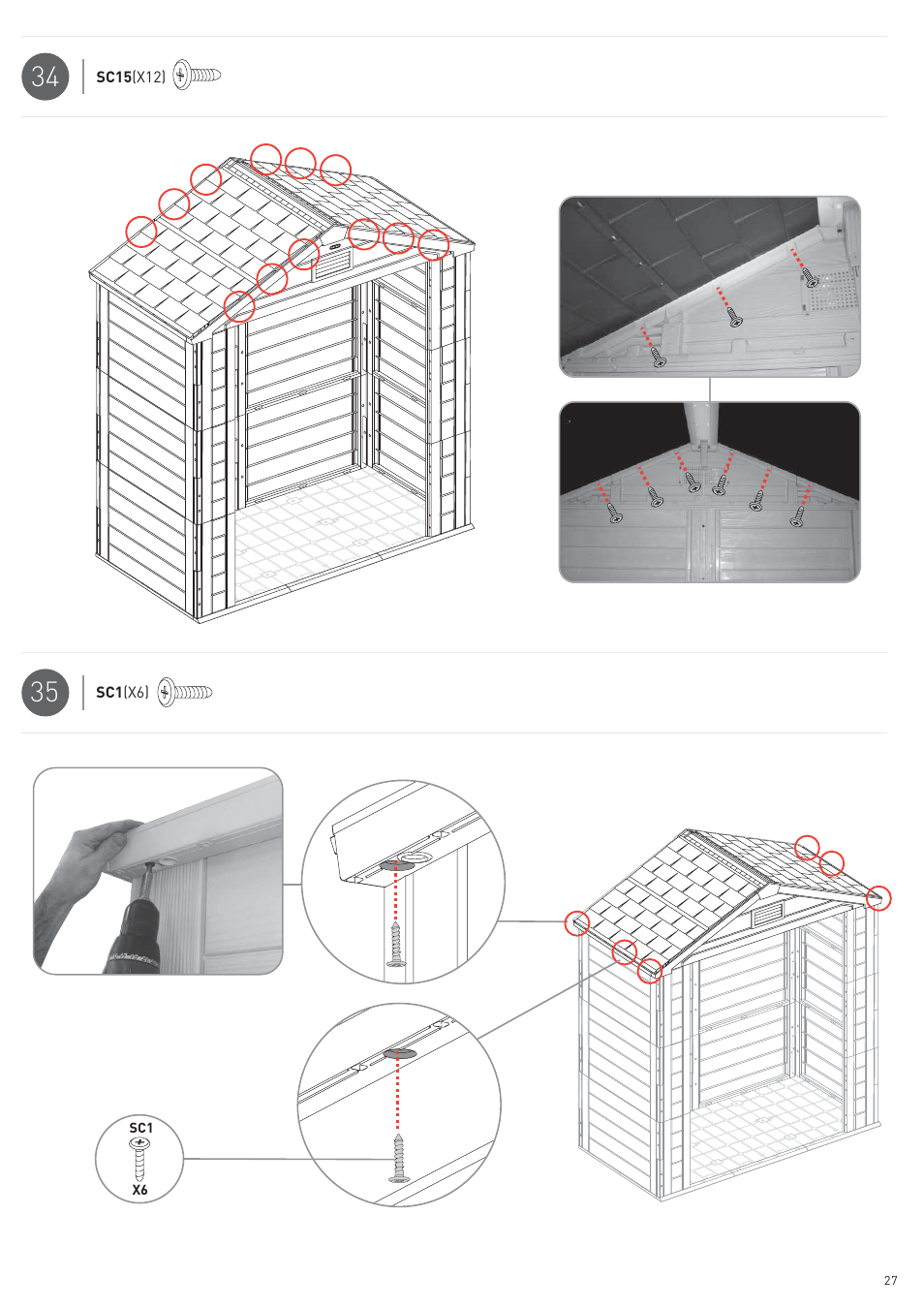 34

SC15(X12)

35

SC1(X6)

SC1
X6

27