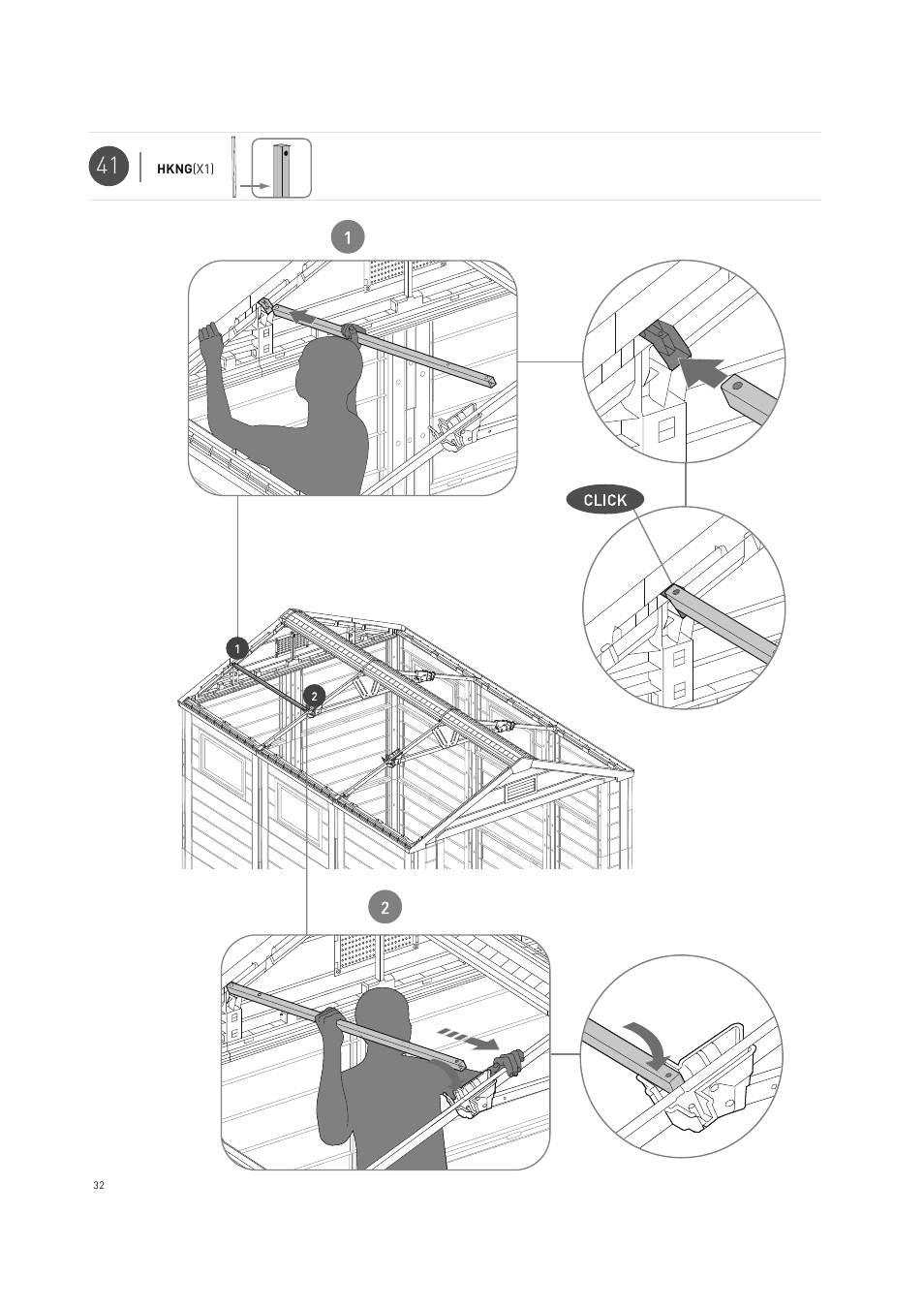 41 HKNG(X1)

1

CLICK

1

2

2

32