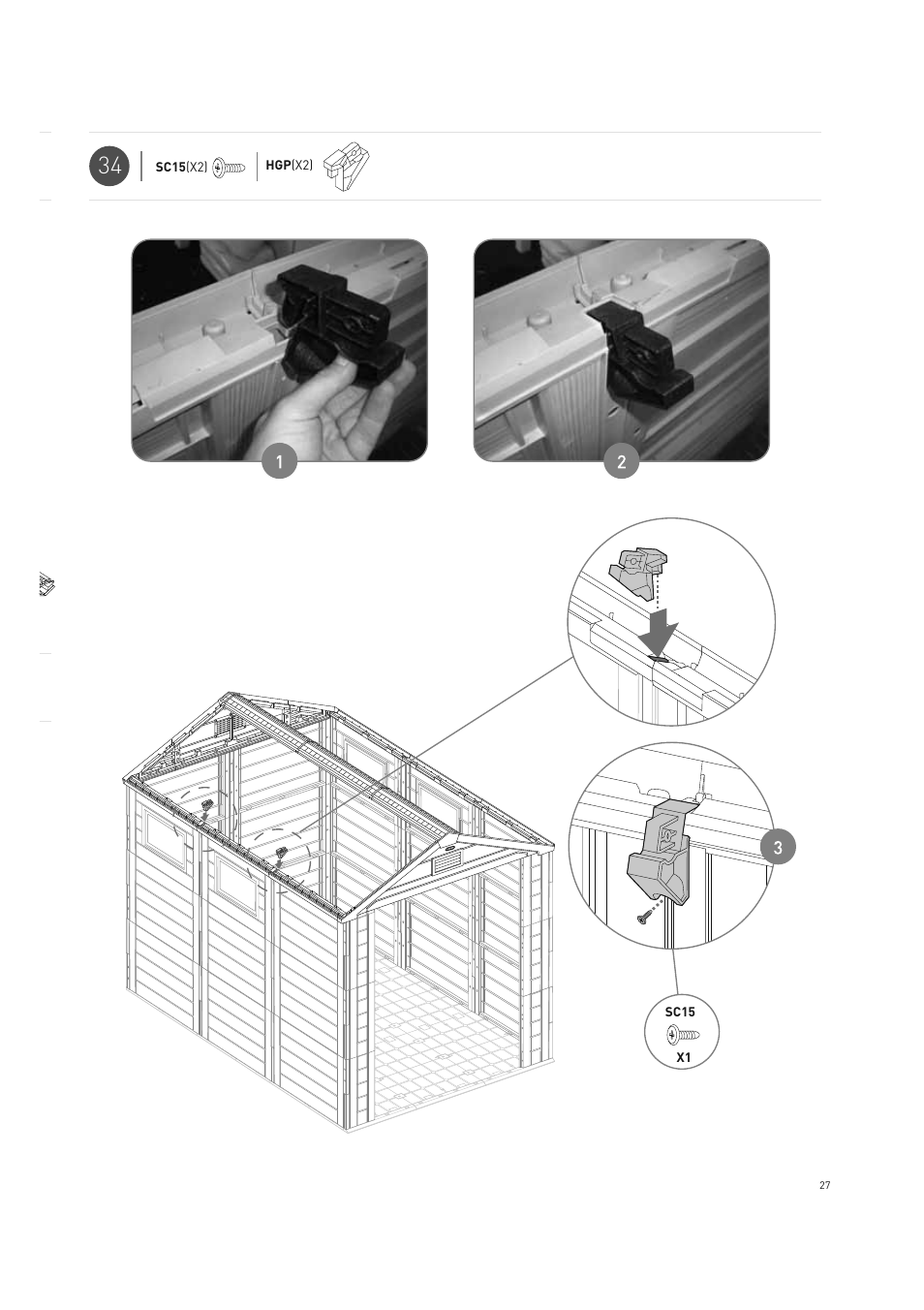 34 SC15(X2) HGP(X2)

1

2

3

SC15

X1

27