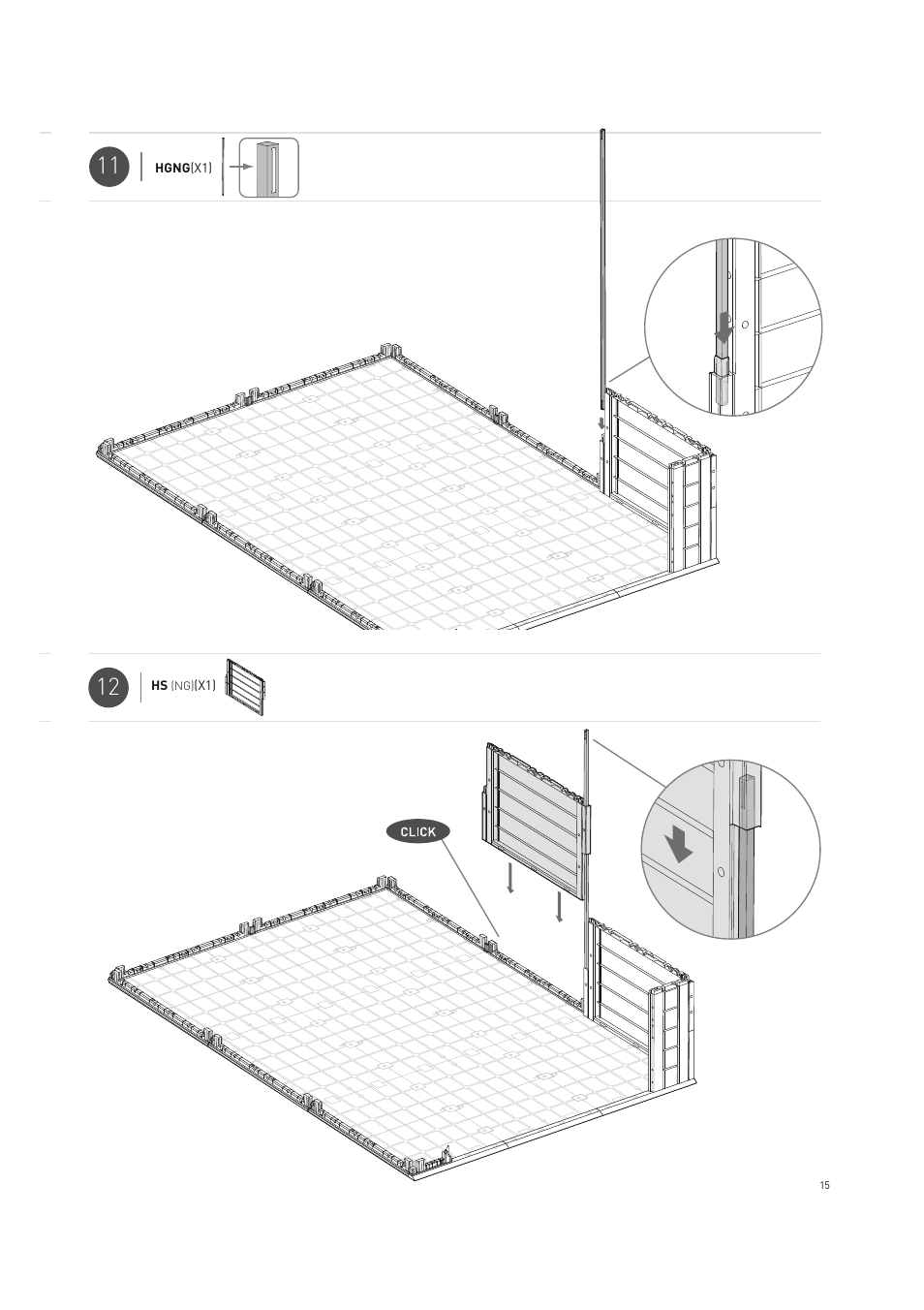 11

HGNG(X1)

12

HS (NG)(X1)

CLICK

15