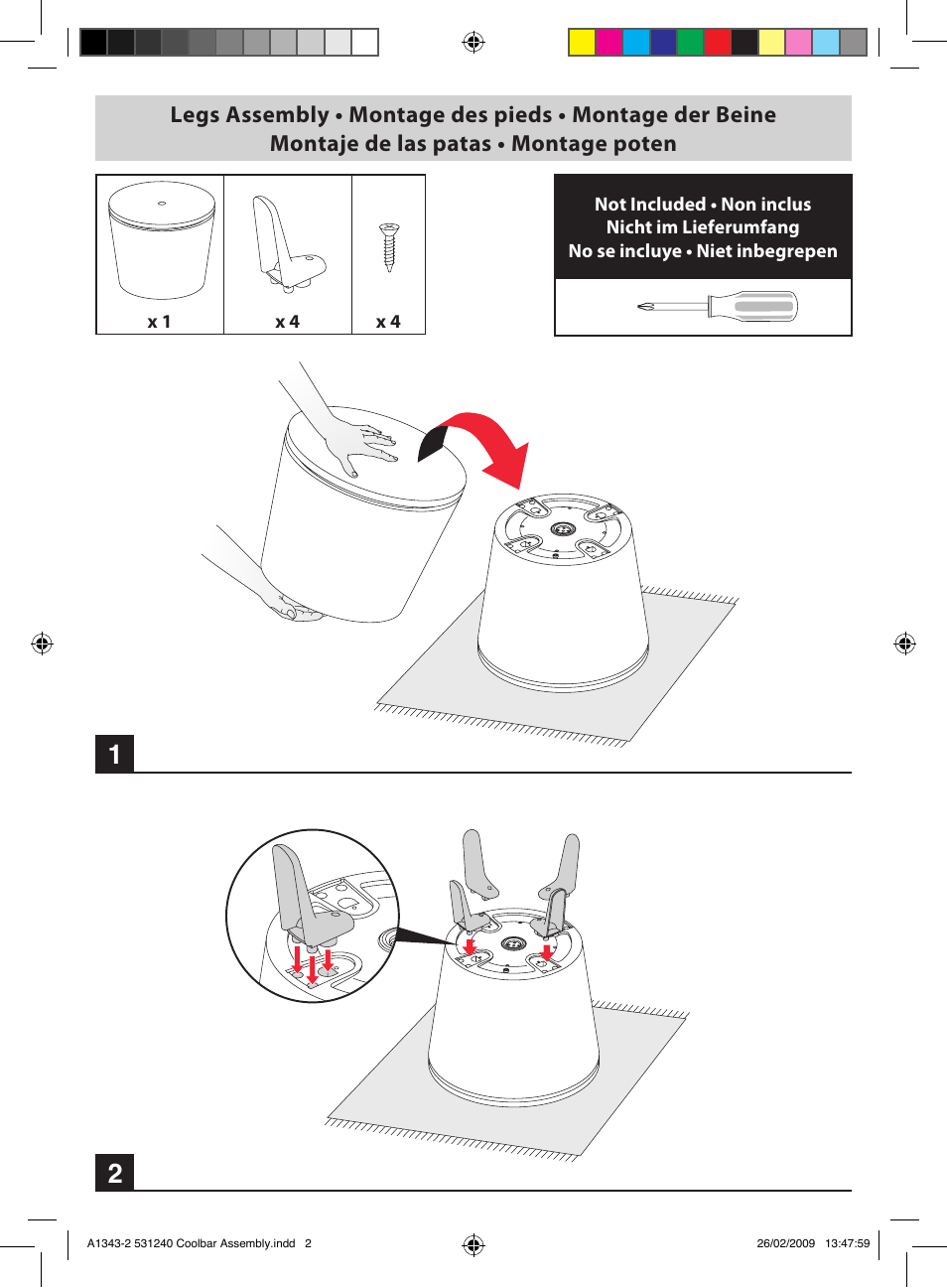 Legs Assembly • Montage des pieds • Montage der Beine
Montaje de las patas • Montage poten

x 1

x 4

x 4

Not Included • Non inclus
Nicht im Lieferumfang
No se incluye • Niet inbegrepen

1

2

A1343-2 531240 Coolbar Assembly.indd 2

26/02/2009 13:47:59