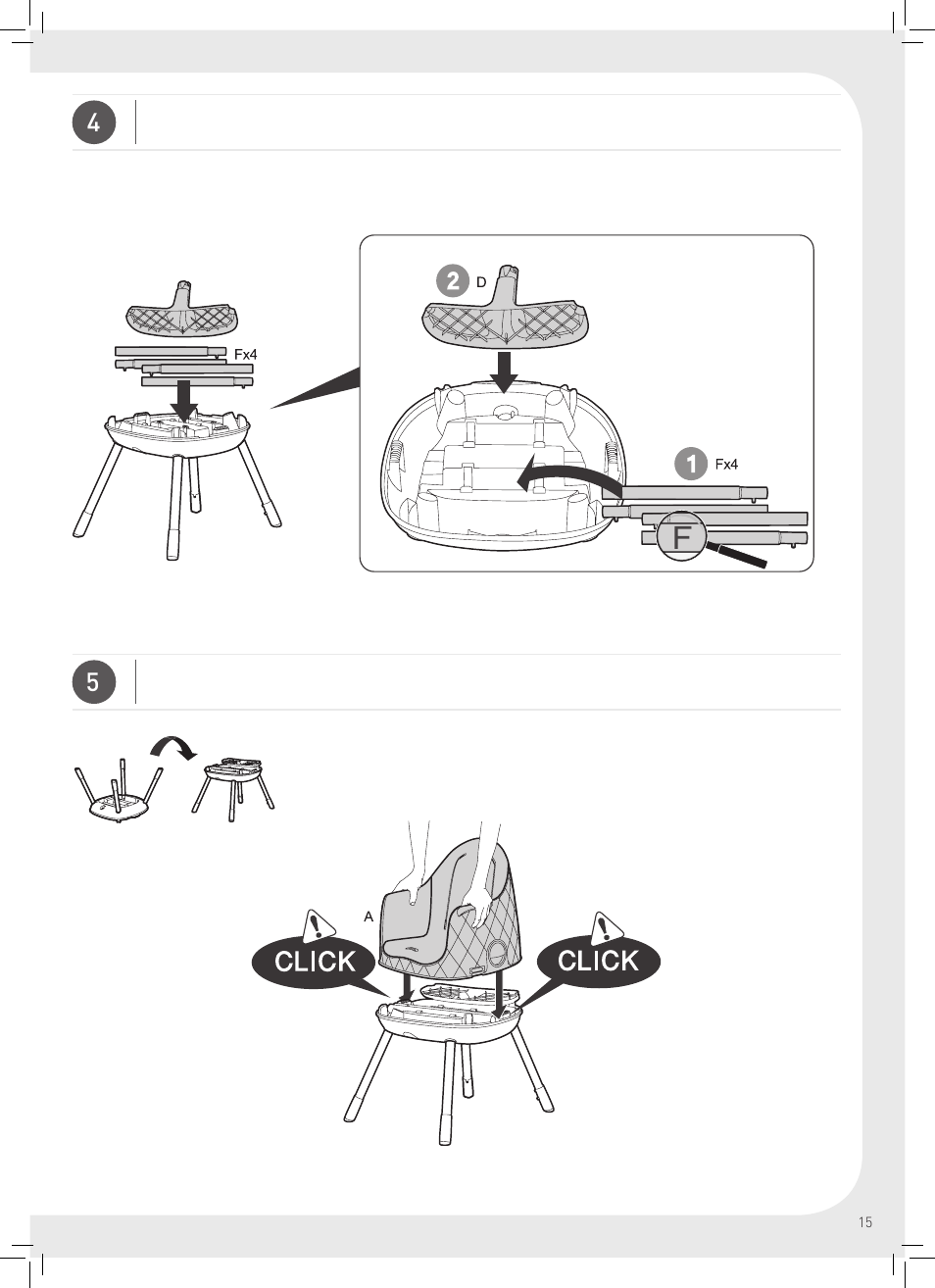 4

Fx4

2 D

1 Fx4

F

5

A

CLICK

CLICK

15