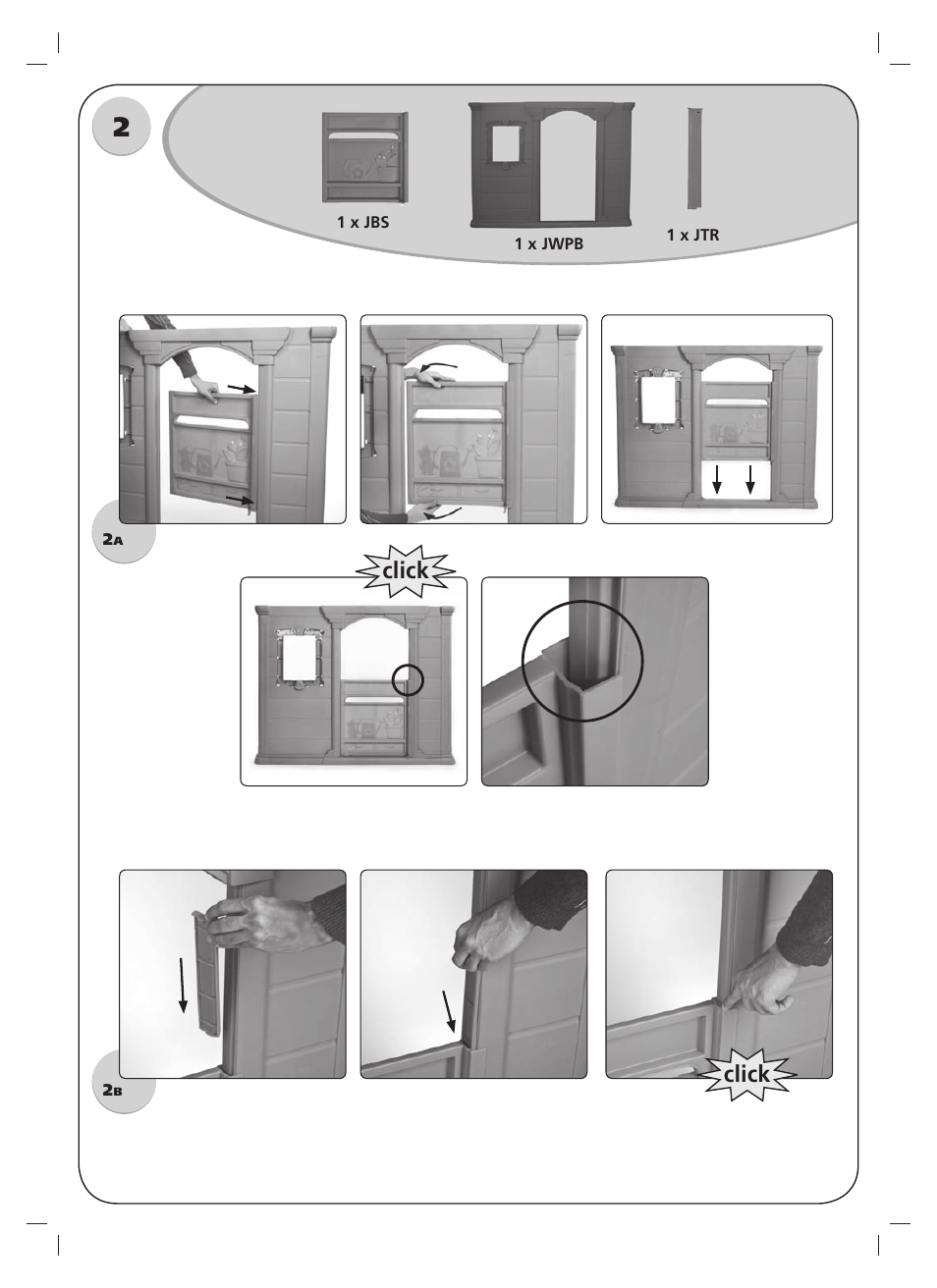 2

1 x JBS

1 x JWPB

1 x JTR

2A

click

2B

click