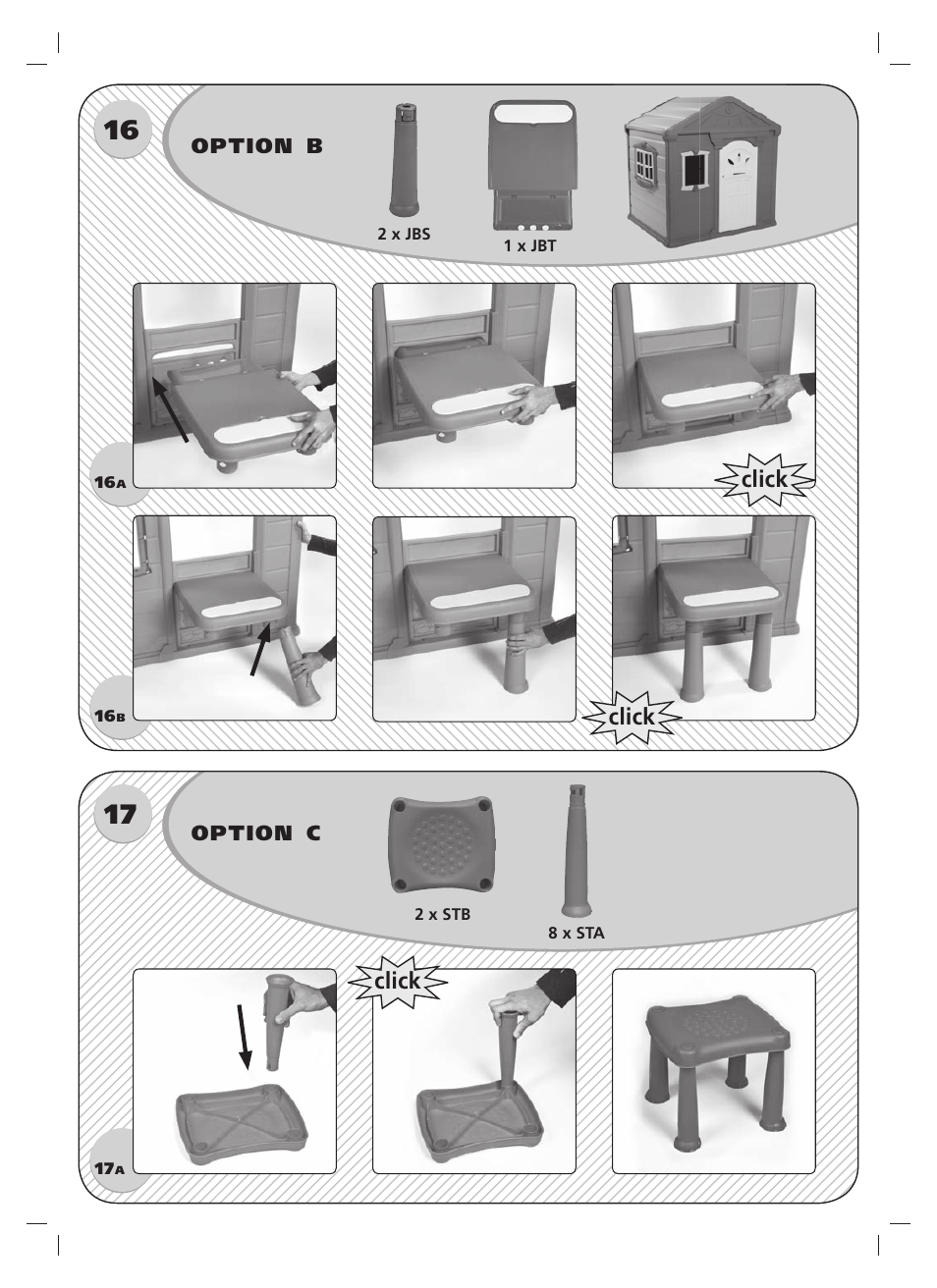 16

OPTION B

2 x JBS

1 x JBT

16A

click

16B

click

17

OPTION C

2 x STB

8 x STA

click

17A