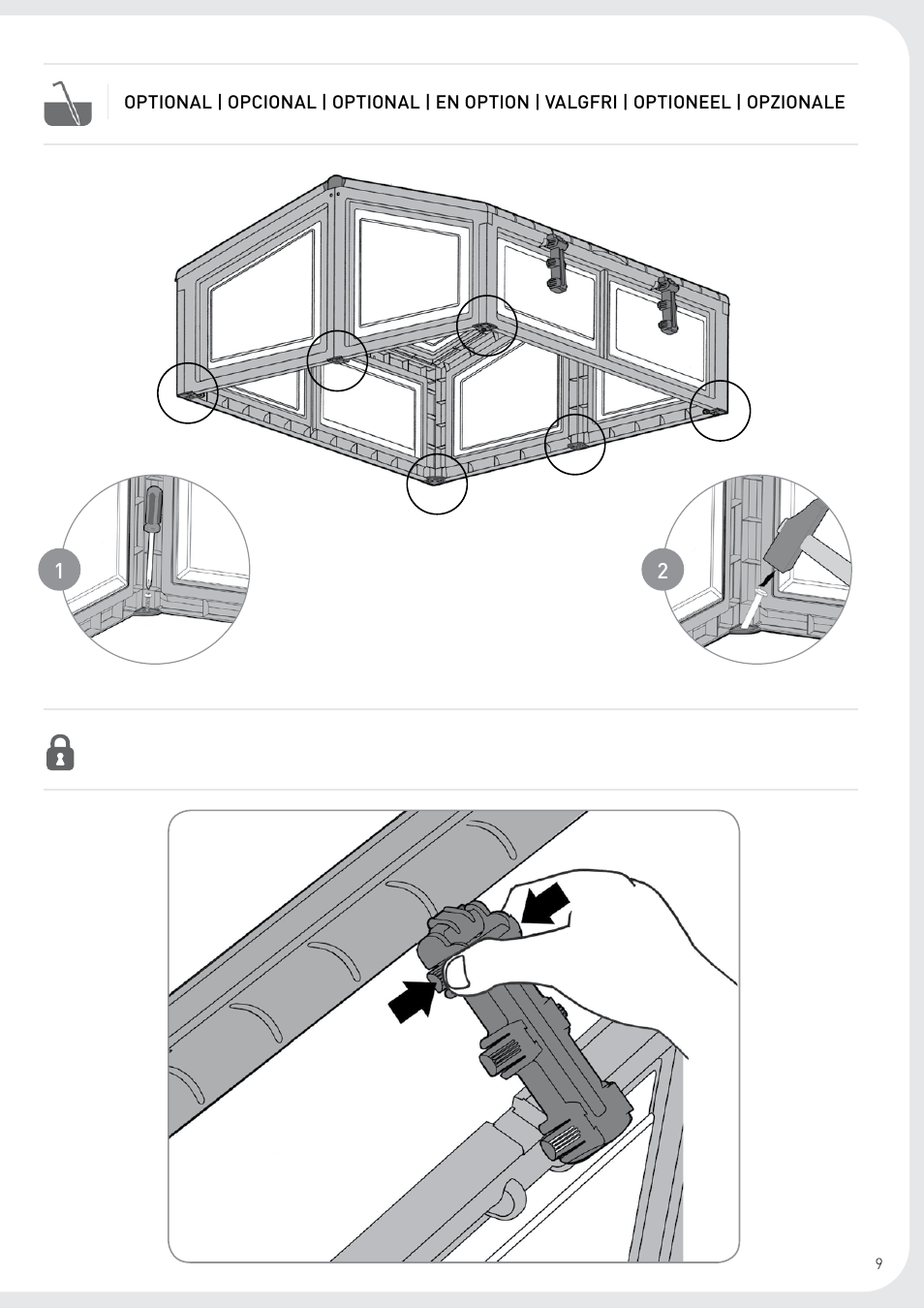 OPTIONAL | OPCIONAL | OPTIONAL | EN OPTION | VALGFRI | OPTIONEEL | OPZIONALE

1

2

9