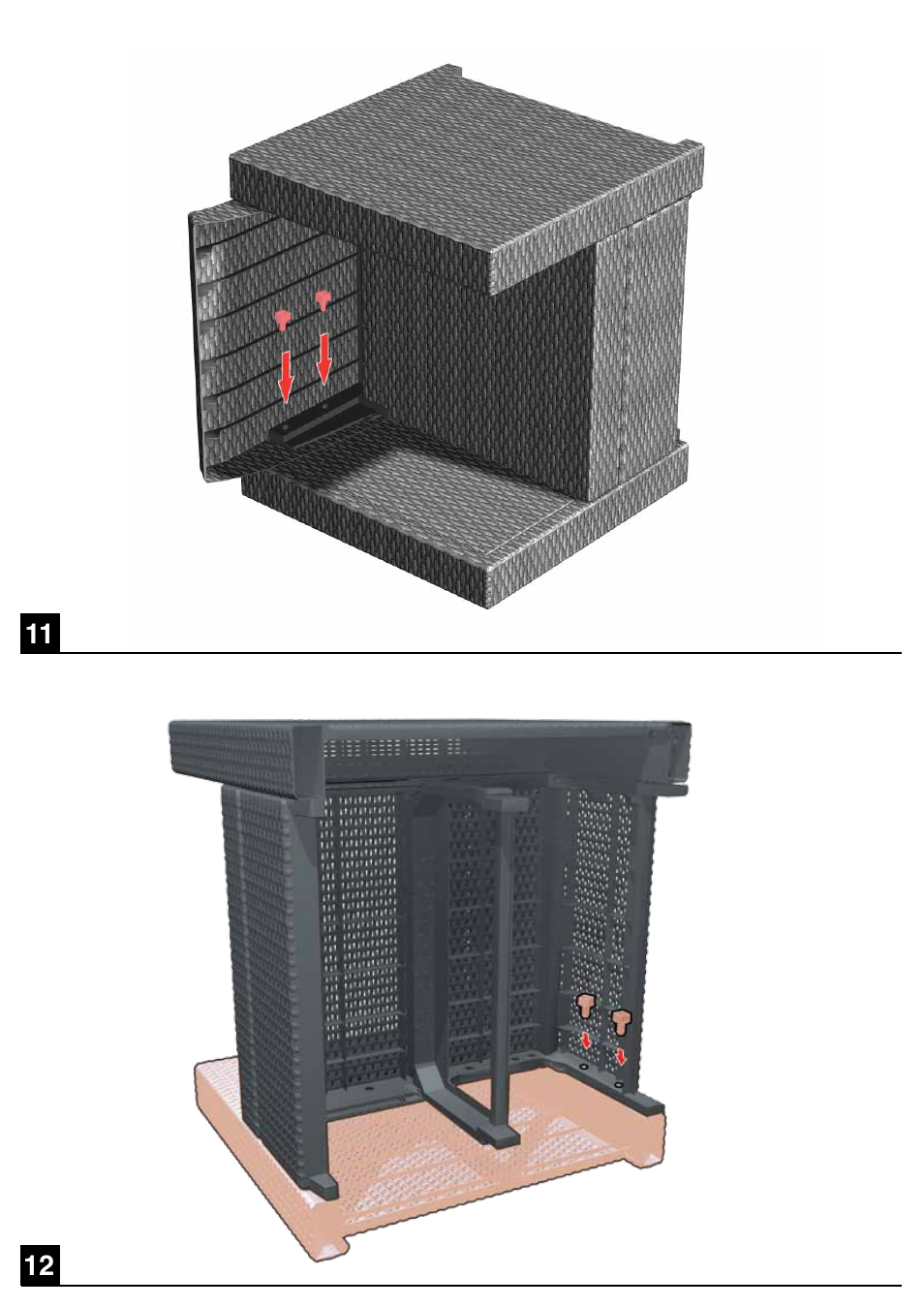 11

12