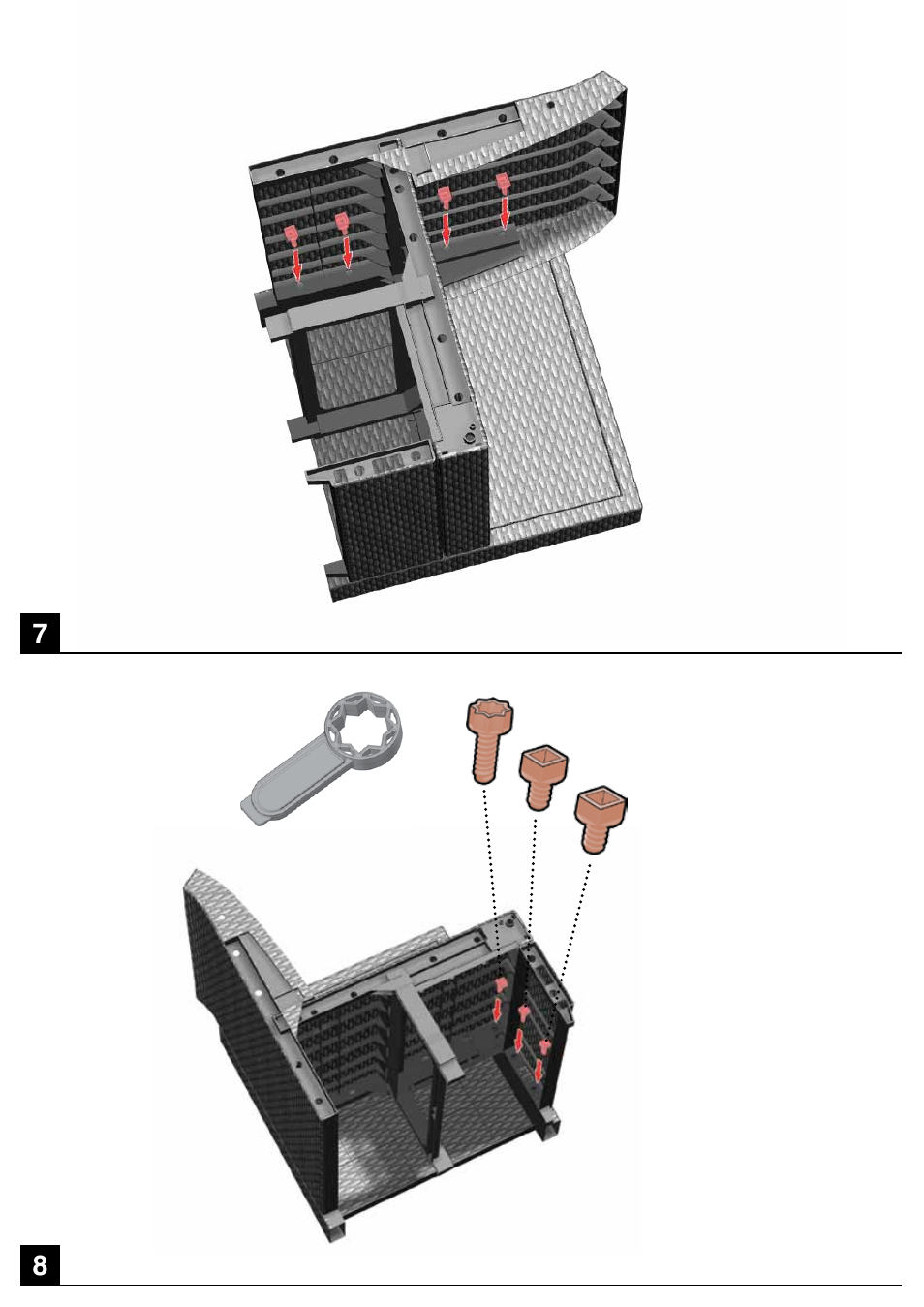 7

8