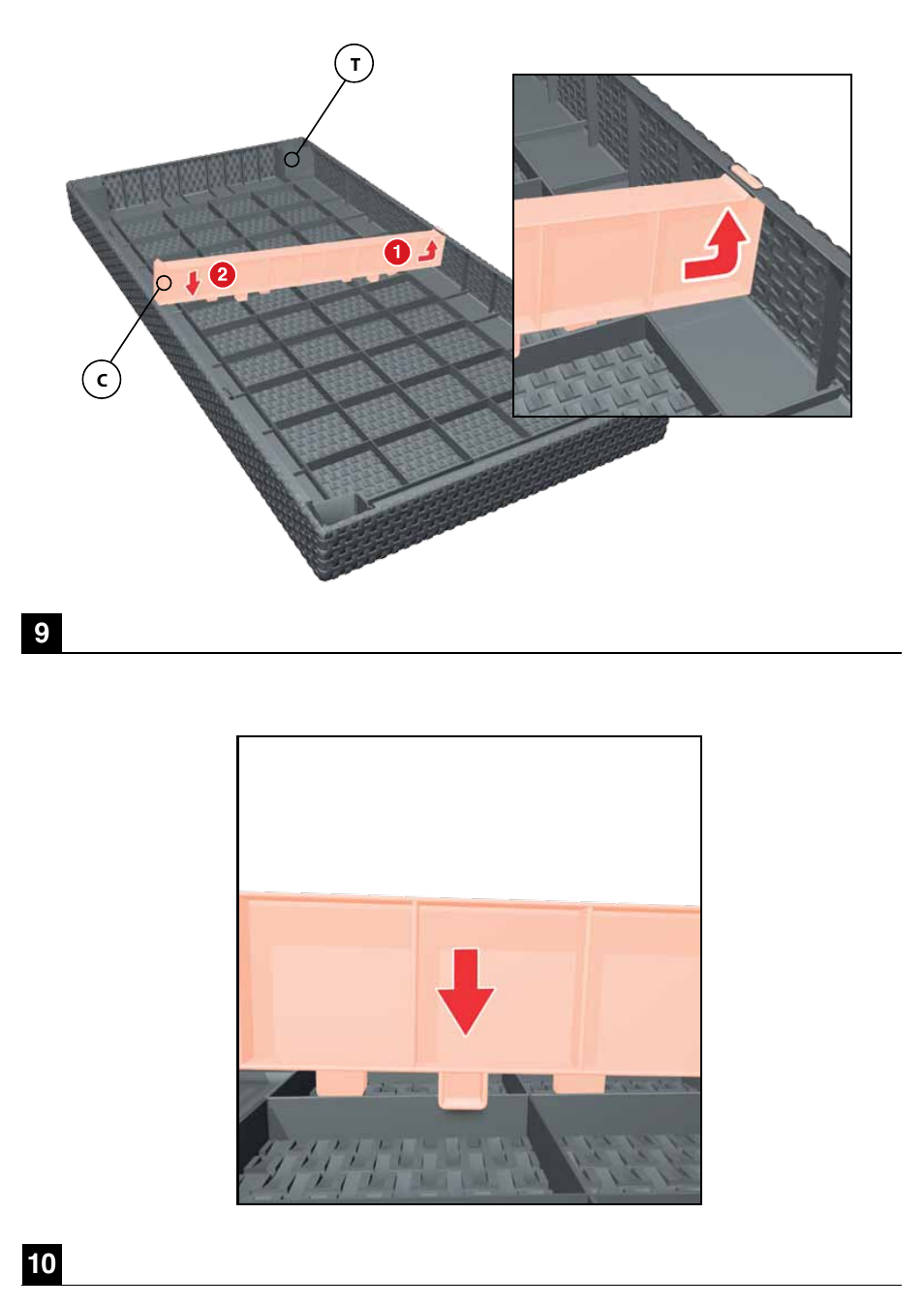 T

1

2

C

9

10