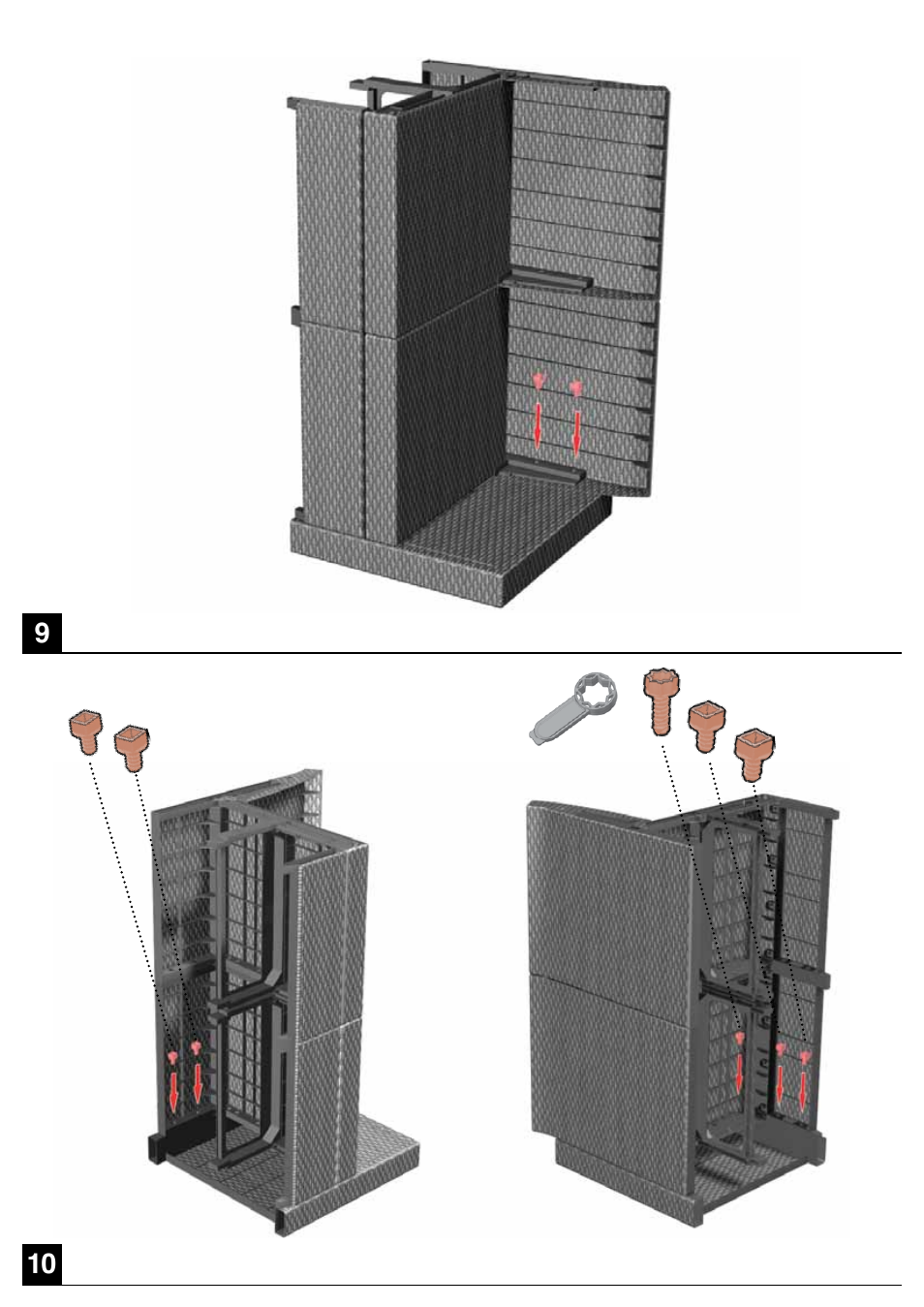 9

10