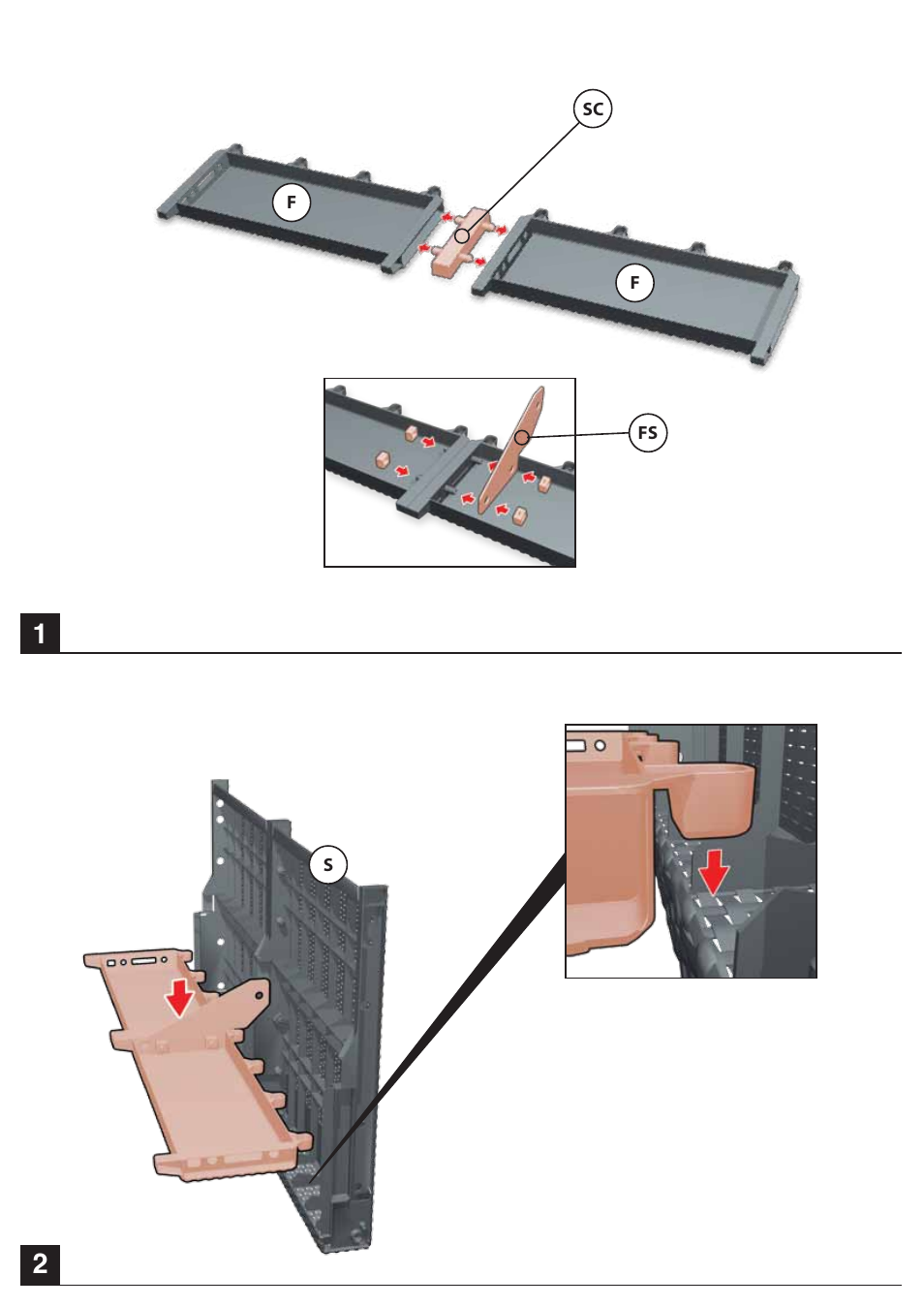 SC

F

F

FS

1

S

2