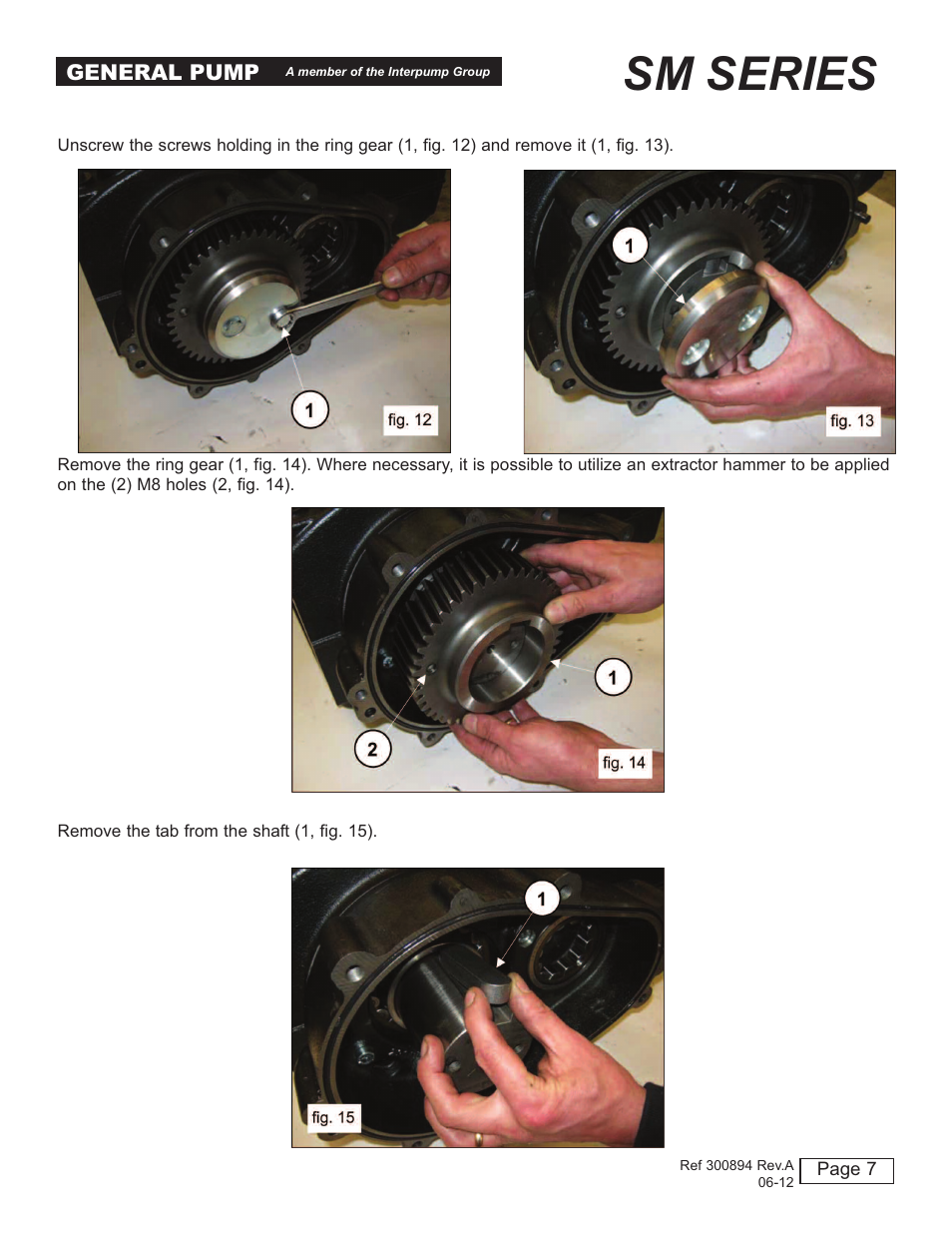 GENERAL PUMP A member of the Interpump Group

SM SERIES

Unscrew the screws holding in the ring gear (1, fig. 12) and remove it (1, fig. 13).

1
fig. 12

1
fig. 13

Remove the ring gear (1, fig. 14). Where necessary, it is possible to utilize an extractor hammer to be applied on the (2) M8 holes (2, fig. 14).

1
2
fig. 14

Remove the tab from the shaft (1, fig. 15).

1
fig. 15

Ref 300894 Rev.A
06-12
Page 7