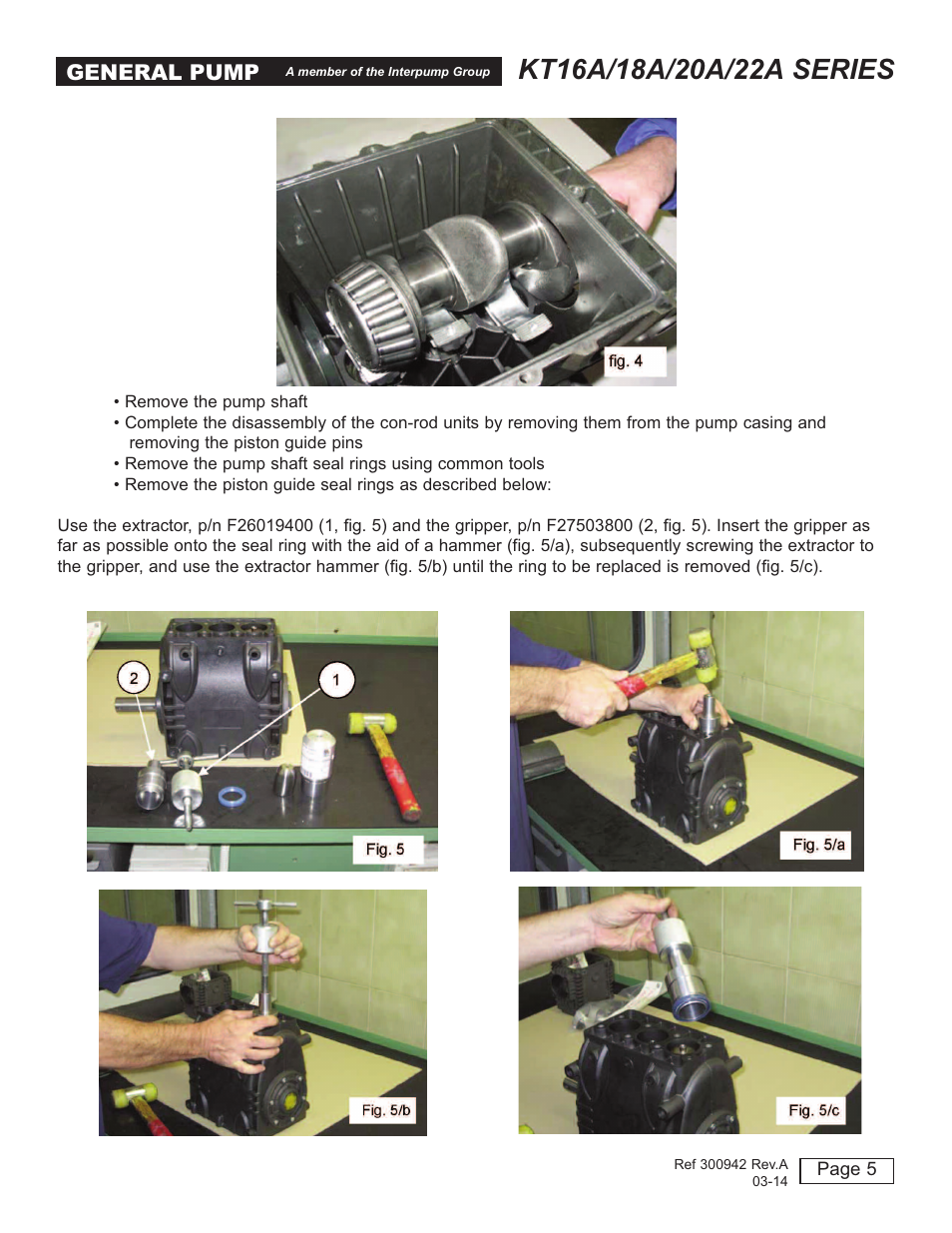 GENERAL PUMP A member of the Interpump Group KT16A/18A/20A/22A SERIES

fig. 4

• Remove the pump shaft
• Complete the disassembly of the con-rod units by removing them from the pump casing and removing the piston guide pins
• Remove the pump shaft seal rings using common tools
• Remove the piston guide seal rings as described below:

Use the extractor, p/n F26019400 (1, fig. 5) and the gripper, p/n F27503800 (2, fig. 5). Insert the gripper as far as possible onto the seal ring with the aid of a hammer (fig. 5/a), subsequently screwing the extractor to the gripper, and use the extractor hammer (fig. 5/b) until the ring to be replaced is removed (fig. 5/c).

2

1

Fig. 5

Fig. 5/a

Fig. 5/b

Fig. 5/c

Ref 300942 Rev.A
03-14

Page 5