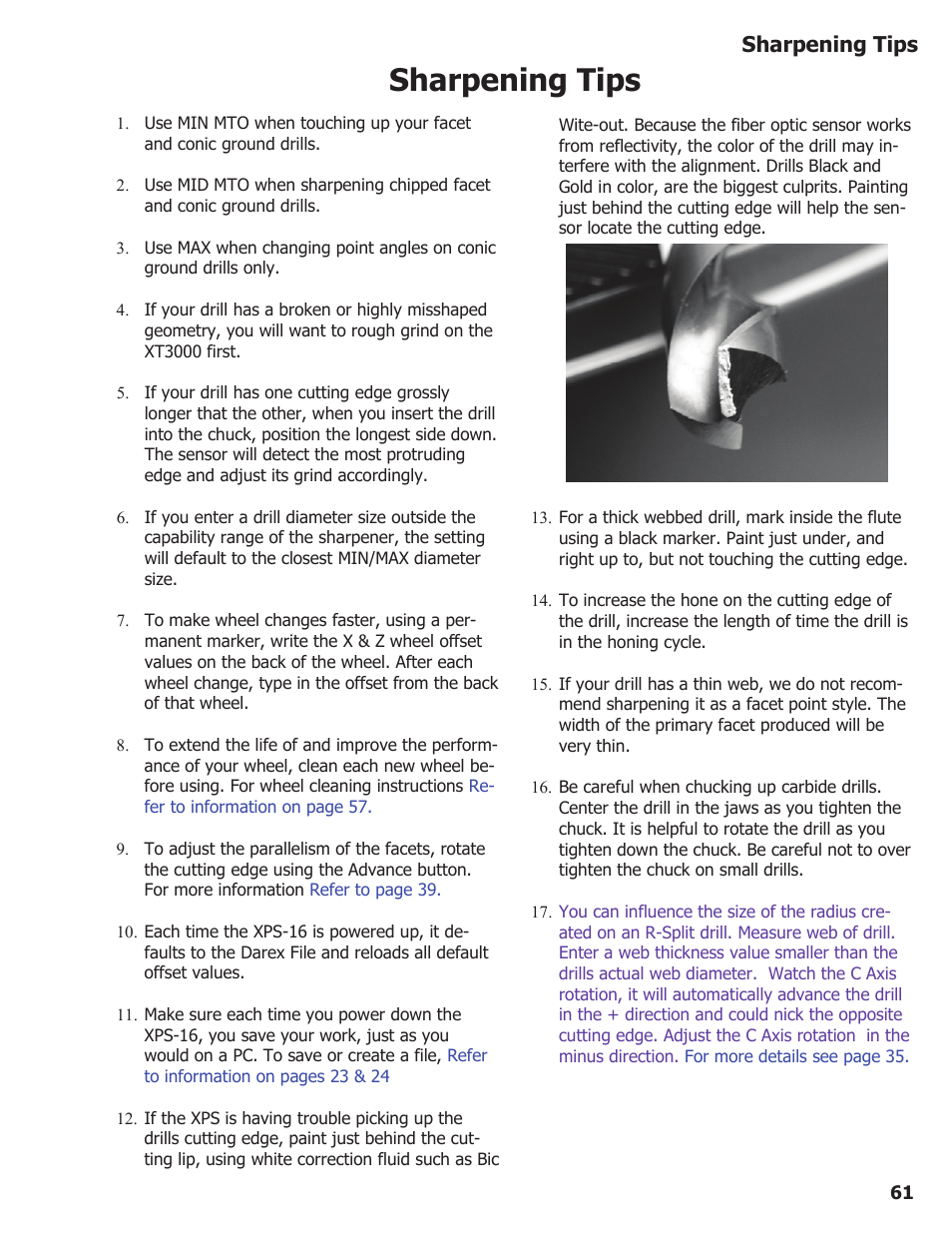 Sharpening Tips

Sharpening Tips

1. Use MIN MTO when touching up your facet and conic ground drills.

2. Use MID MTO when sharpening chipped facet and conic ground drills.

3. Use MAX when changing point angles on conic ground drills only.

4. If your drill has a broken or highly misshaped geometry, you will want to rough grind on the XT3000 first.

5. If your drill has one cutting edge grossly longer that the other, when you insert the drill into the chuck, position the longest side down. The sensor will detect the most protruding edge and adjust its grind accordingly.

6. If you enter a drill diameter size outside the capability range of the sharpener, the setting will default to the closest MIN/MAX diameter size.

7. To make wheel changes faster, using a permanent marker, write the X & Z wheel offset values on the back of the wheel. After each wheel change, type in the offset from the back of that wheel.

8. To extend the life of and improve the performance of your wheel, clean each new wheel before using. For wheel cleaning instructions Refer to information on page 57.

9. To adjust the parallelism of the facets, rotate the cutting edge using the Advance button. For more information Refer to page 39.

10. Each time the XPS-16 is powered up, it defaults to the Darex File and reloads all default offset values.

11. Make sure each time you power down the XPS-16, you save your work, just as you would on a PC. To save or create a file, Refer to information on pages 23 & 24

12. If the XPS is having trouble picking up the drills cutting edge, paint just behind the cutting lip, using white correction fluid such as Bic Wite-out. Because the fiber optic sensor works from reflectivity, the color of the drill may interfere with the alignment. Drills Black and Gold in color, are the biggest culprits. Painting just behind the cutting edge will help the sensor locate the cutting edge.

13. For a thick webbed drill, mark inside the flute using a black marker. Paint just under, and right up to, but not touching the cutting edge.

14. To increase the hone on the cutting edge of the drill, increase the length of time the drill is in the honing cycle.

15. If your drill has a thin web, we do not recommend sharpening it as a facet point style. The width of the primary facet produced will be very thin.

16. Be careful when chucking up carbide drills. Center the drill in the jaws as you tighten the chuck. It is helpful to rotate the drill as you tighten down the chuck. Be careful not to over tighten the chuck on small drills.

17. You can influence the size of the radius created on an R-Split drill. Measure web of drill. Enter a web thickness value smaller than the drills actual web diameter. Watch the C Axis rotation, it will automatically advance the drill in the + direction and could nick the opposite cutting edge. Adjust the C Axis rotation in the minus direction. For more details see page 35.

61