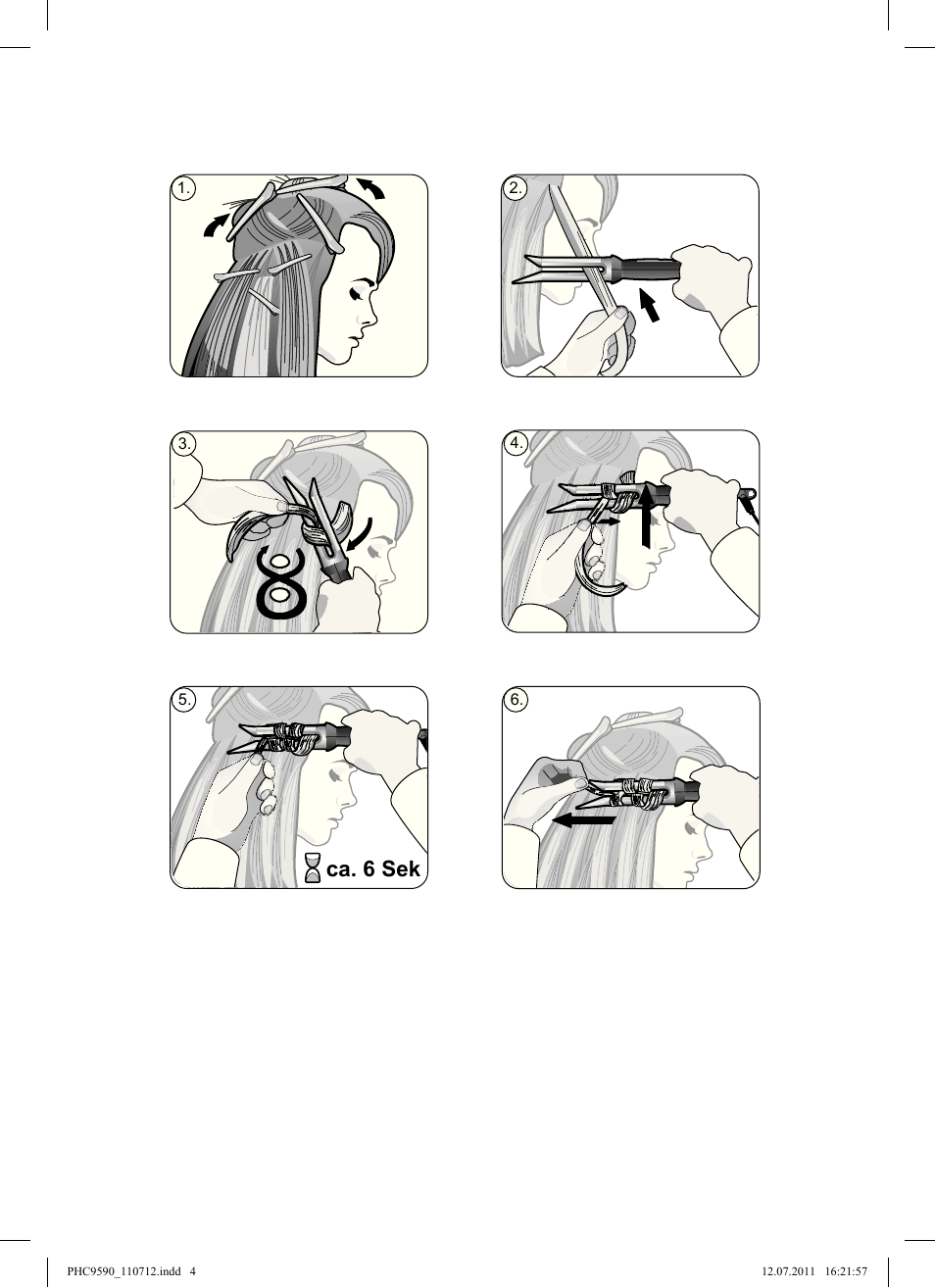 1.

2.

3.

4.

5.

ca. 6 Sek

6.

PHC9590_110712.indd 4

12.07.2011 16:21:57