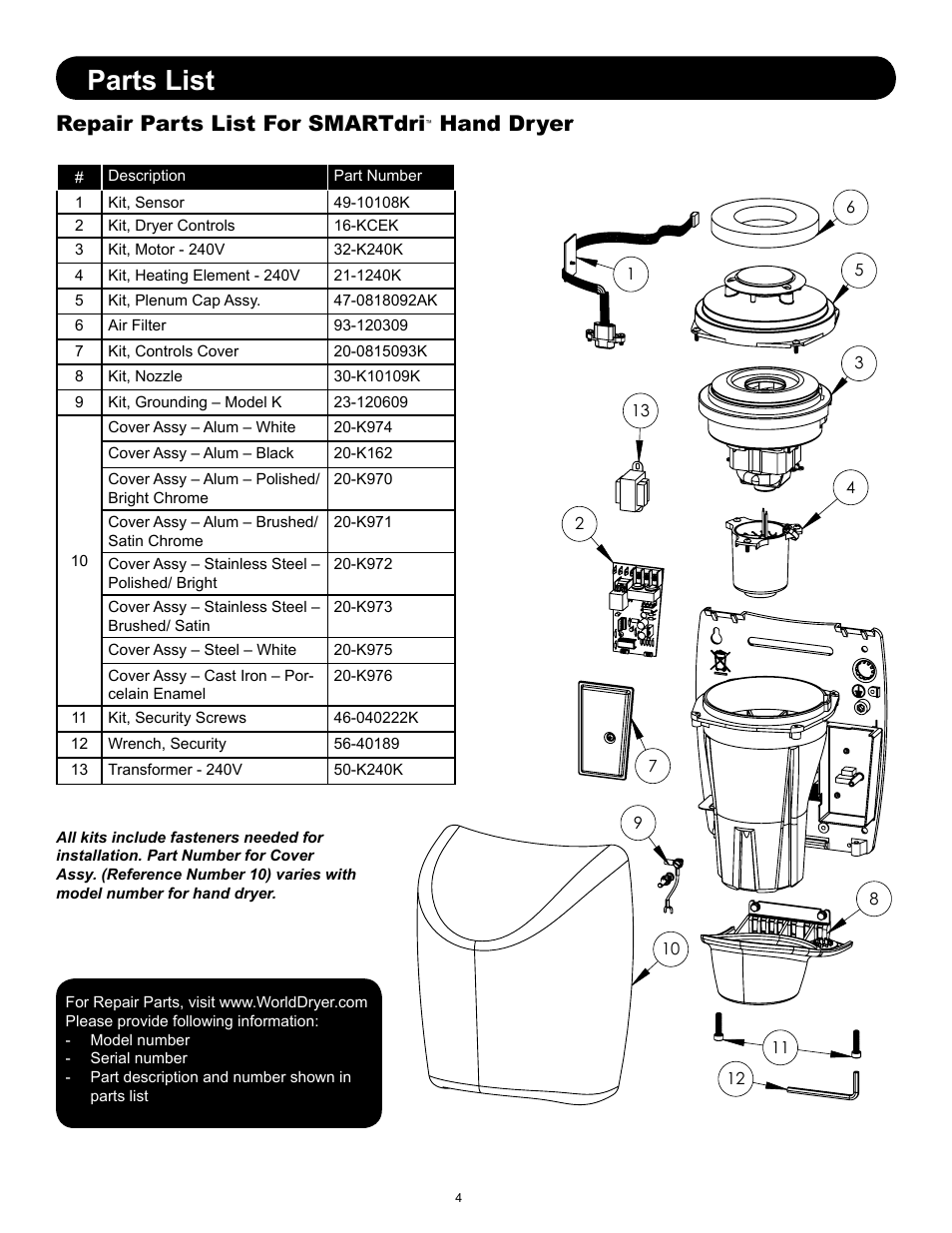 Parts List

Repair Parts List For SMARTdri™ Hand Dryer

| # | Description | Part Number |
|---|---|---|
| 1 | Kit, Sensor | 49-10108K |
| 2 | Kit, Dryer Controls | 16-KCEK |
| 3 | Kit, Motor - 240V | 32-K240K |
| 4 | Kit, Heating Element - 240V | 21-1240K |
| 5 | Kit, Plenum Cap Assy. | 47-0818092AK |
| 6 | Air Filter | 93-120309 |
| 7 | Kit, Controls Cover | 20-0815093K |
| 8 | Kit, Nozzle | 30-K10109K |
| 9 | Kit, Grounding – Model K | 23-120609 |
| 10 | Cover Assy – Alum – White | 20-K974 |
| | Cover Assy – Alum – Black | 20-K162 |
| | Cover Assy – Alum – Polished/ Bright Chrome | 20-K970 |
| | Cover Assy – Alum – Brushed/ Satin Chrome | 20-K971 |
| | Cover Assy – Stainless Steel – Polished/ Bright | 20-K972 |
| | Cover Assy – Stainless Steel – Brushed/ Satin | 20-K973 |
| | Cover Assy – Steel – White | 20-K975 |
| | Cover Assy – Cast Iron – Porcelain Enamel | 20-K976 |
| 11 | Kit, Security Screws | 46-040222K |
| 12 | Wrench, Security | 56-40189 |
| 13 | Transformer - 240V | 50-K240K |

All kits include fasteners needed for installation. Part Number for Cover Assy. (Reference Number 10) varies with model number for hand dryer.

For Repair Parts, visit www.WorldDryer.com
Please provide following information:
- Model number
- Serial number
- Part description and number shown in parts list

6
1
5
3
13
4
2
7
9
8
10
11
12

4