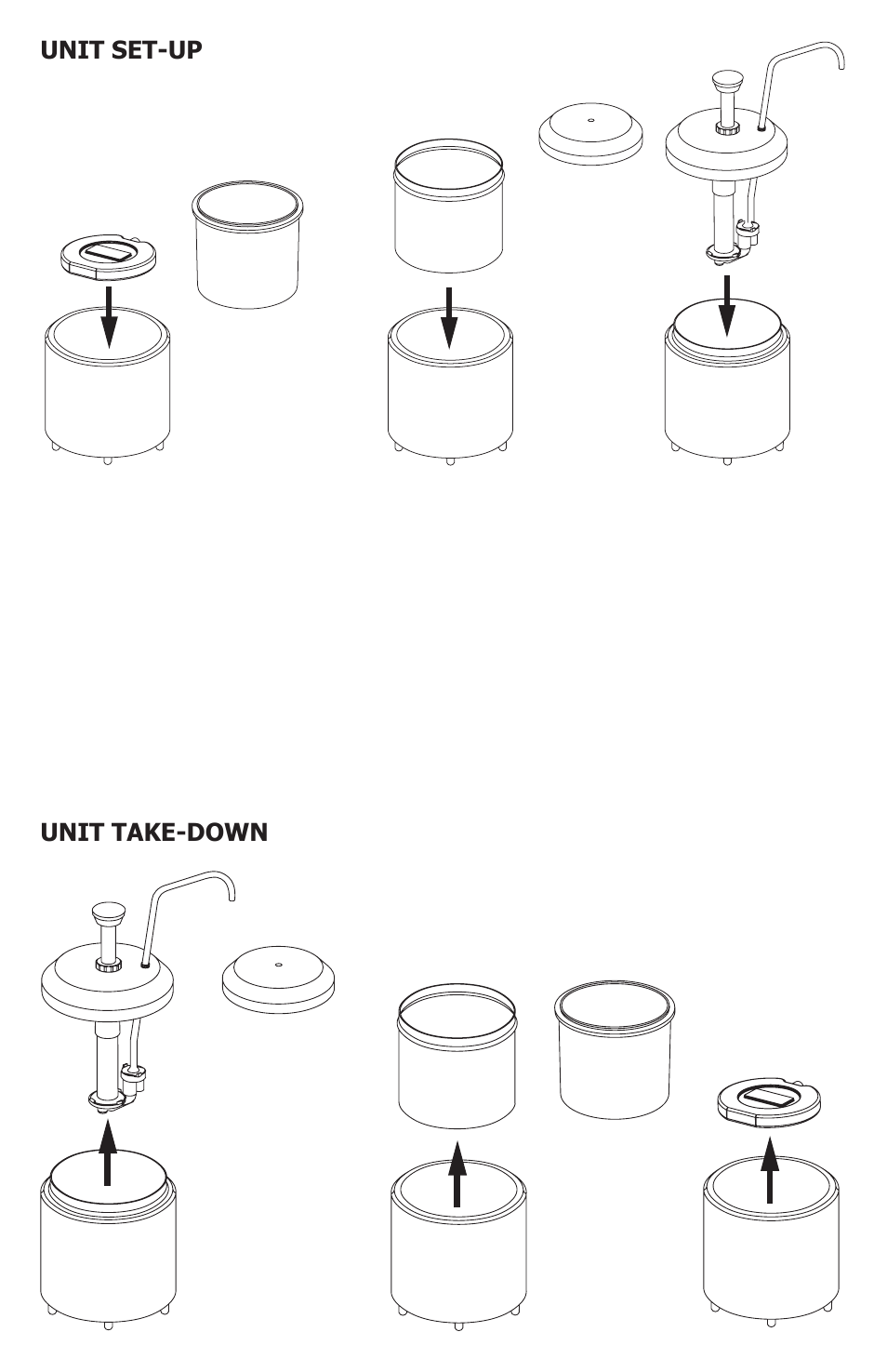 UNIT SET-UP

UNIT TAKE-DOWN