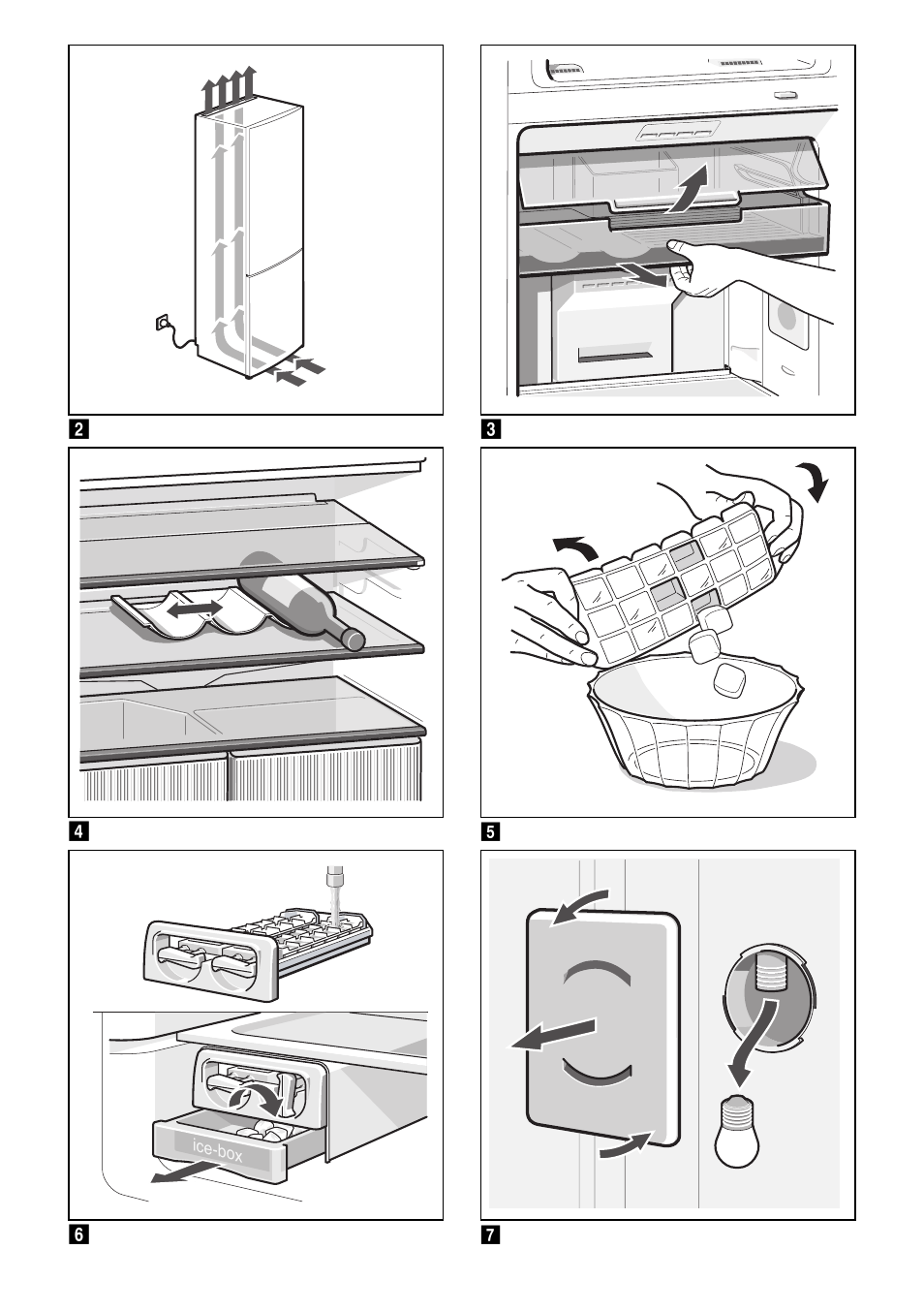 2

3

4

5

ice-box

6

7