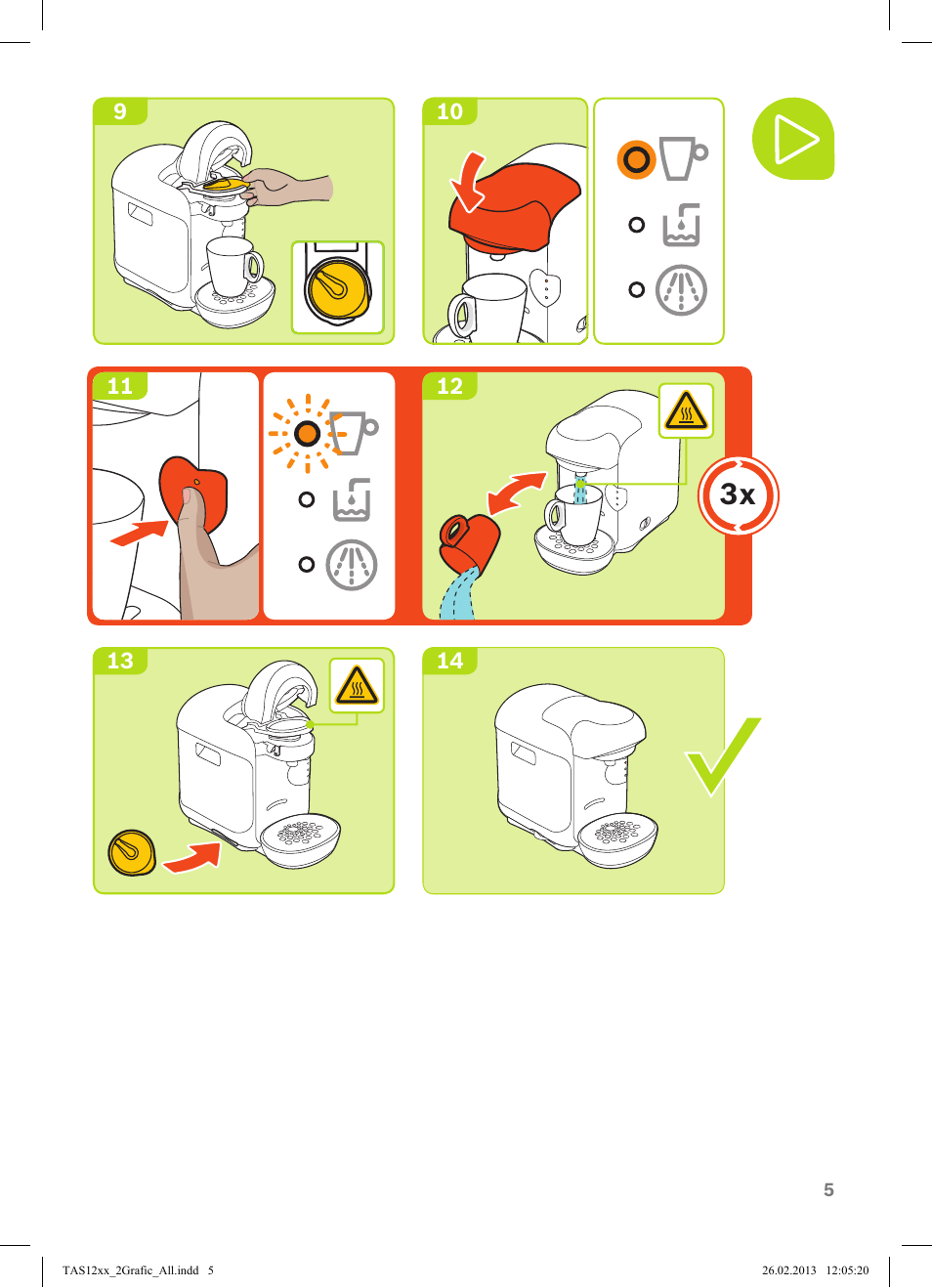 9

10

11

12

3x

13

14

5

TAS12xx_2Grafic_All.indd 5

26.02.2013 12:05:20