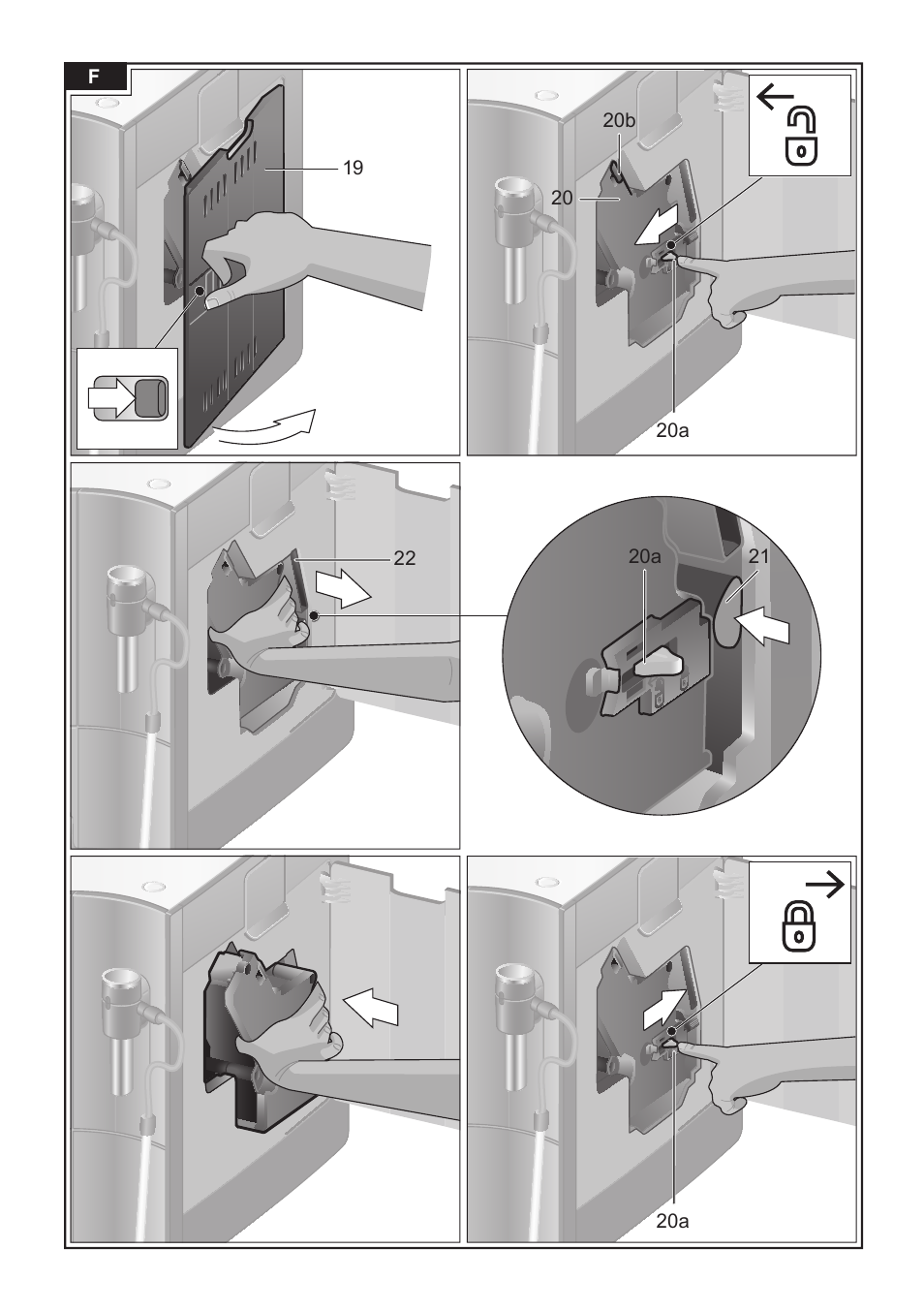 F

19

20b

20

20a

22

20a

21

20a