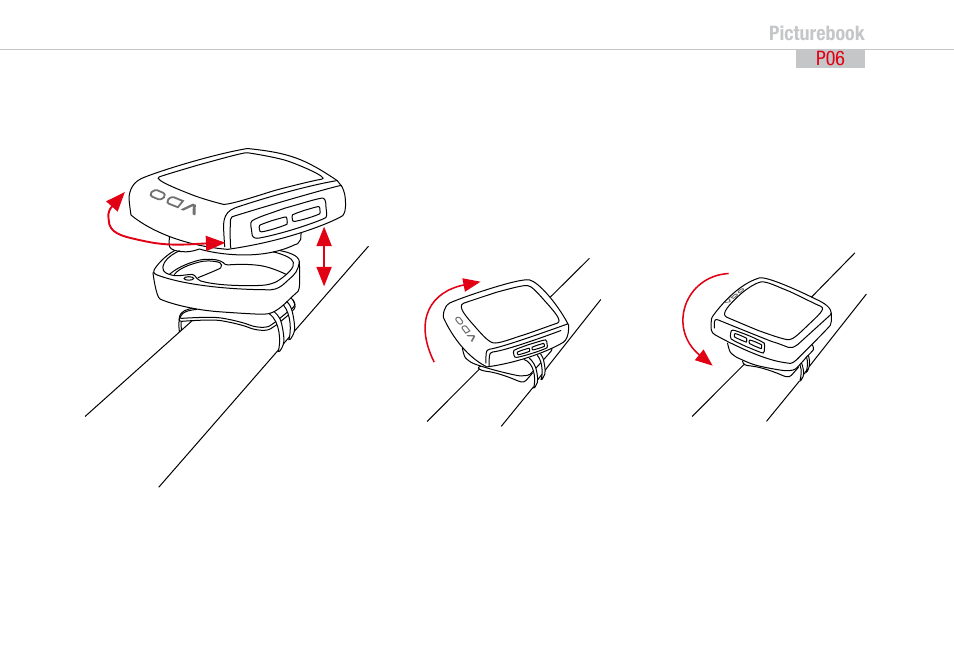 Picturebook
P06

VDO

VDO