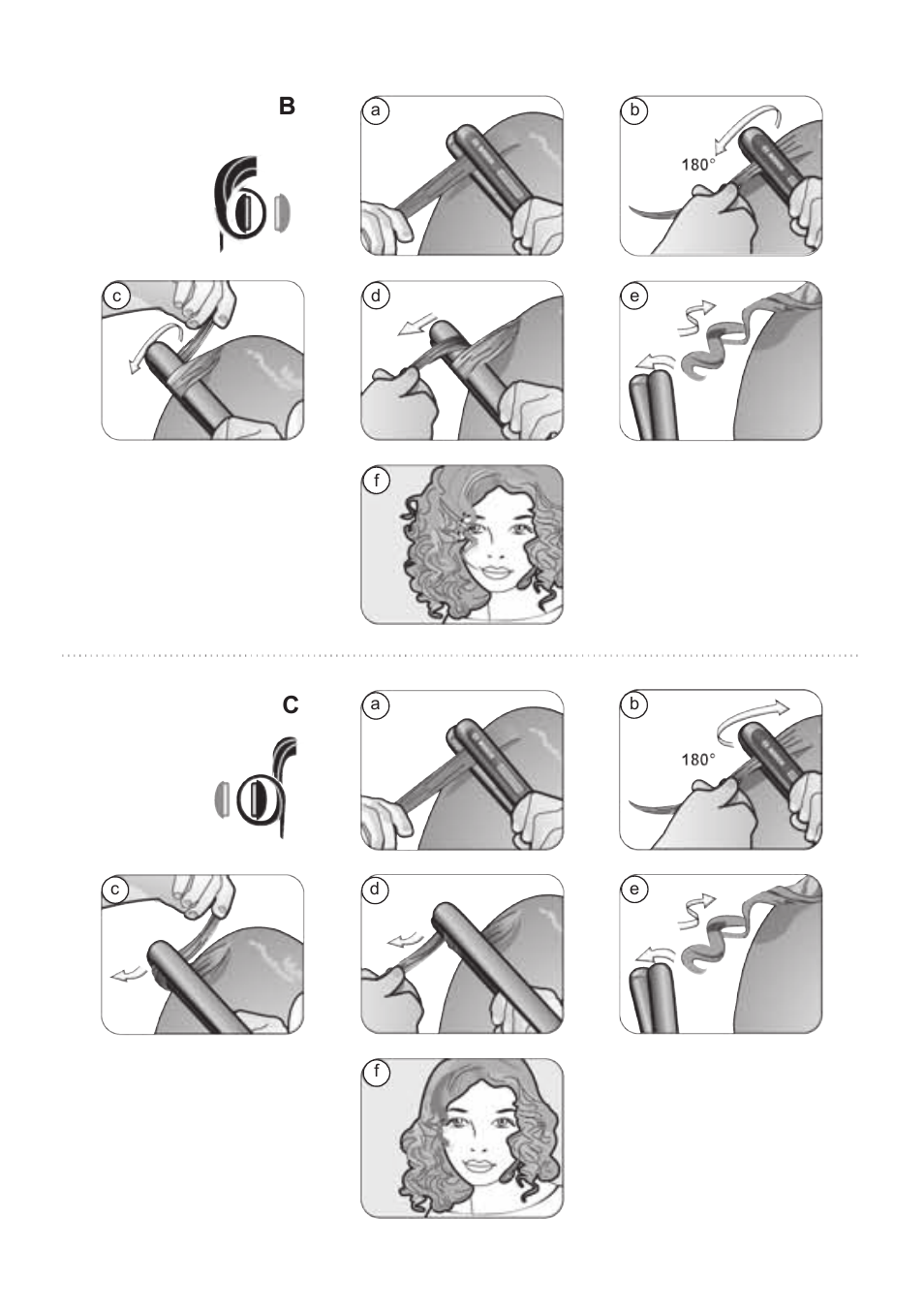 B

a

b

180°

c

d

e

f

C

a

b

180°

c

d

e

f