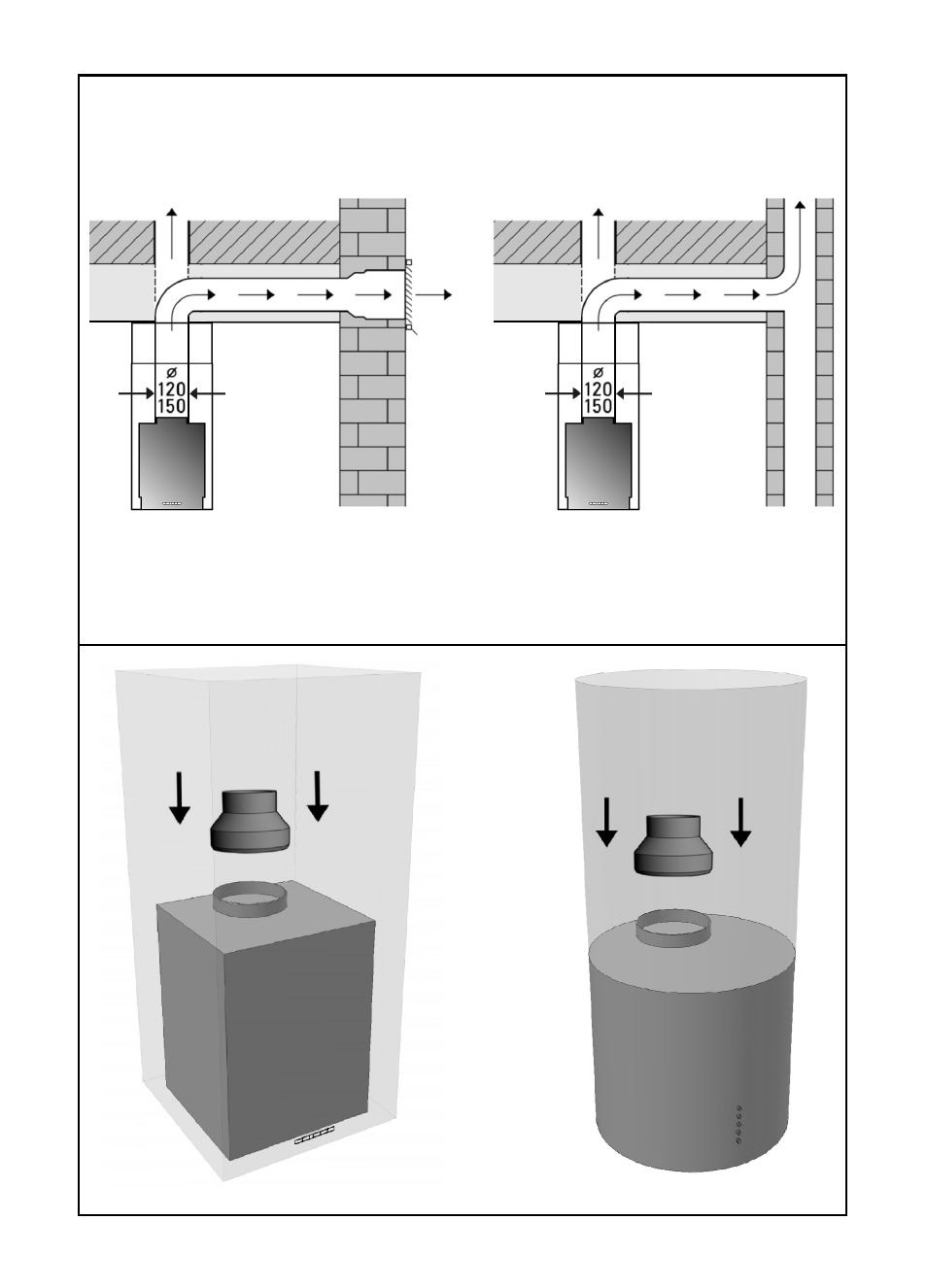 ø
120
150

ø
120
150