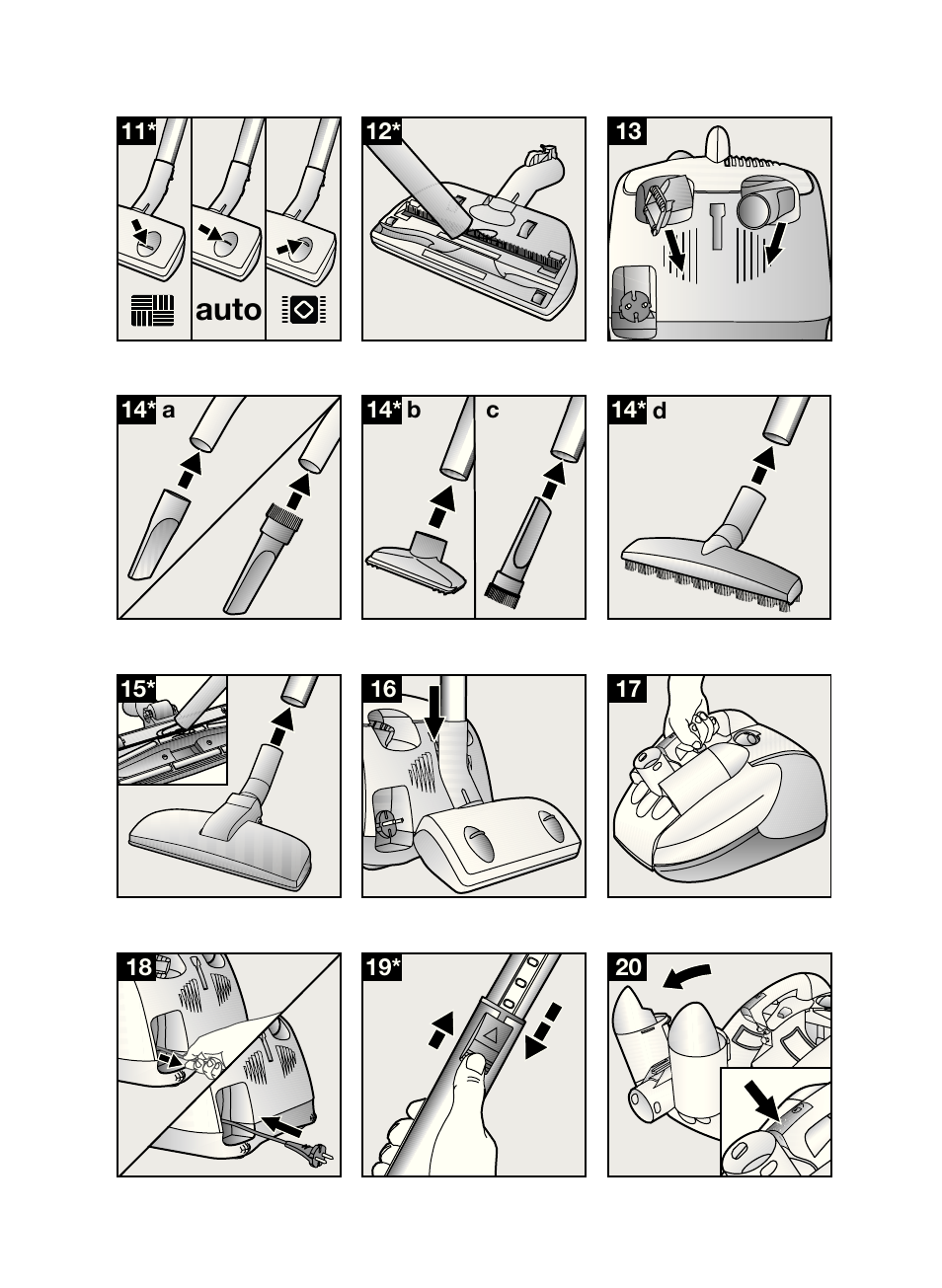 11*

auto

12*

13

14* a

14* b

c

14* d

15*

16

17

18

19*

20